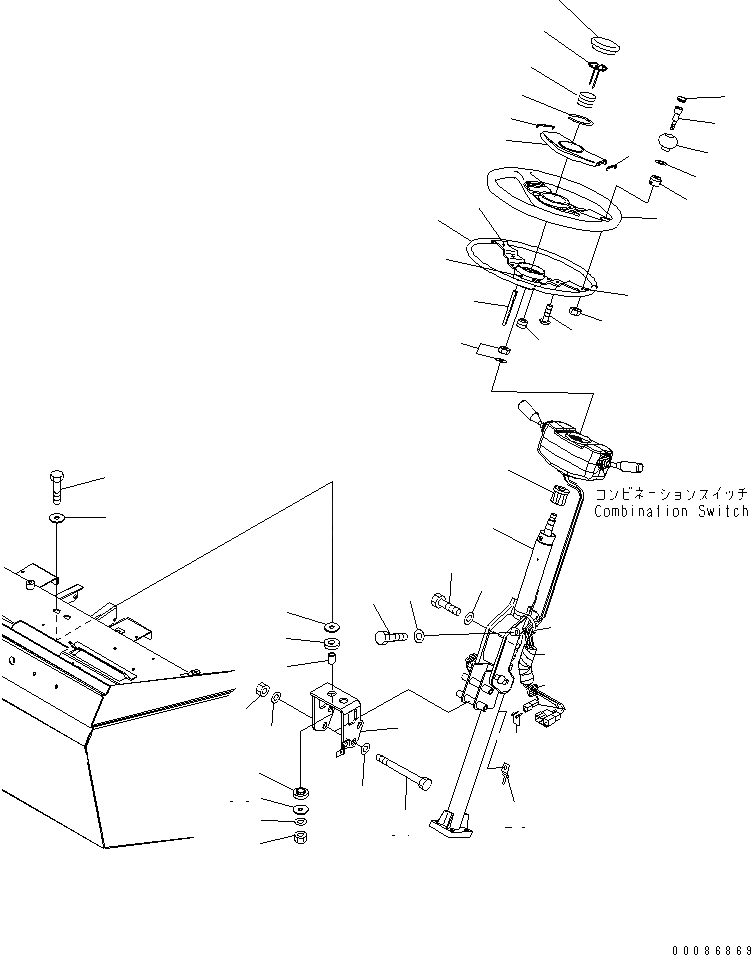 コンビネーションスイッチ
Combination Switch

00086869