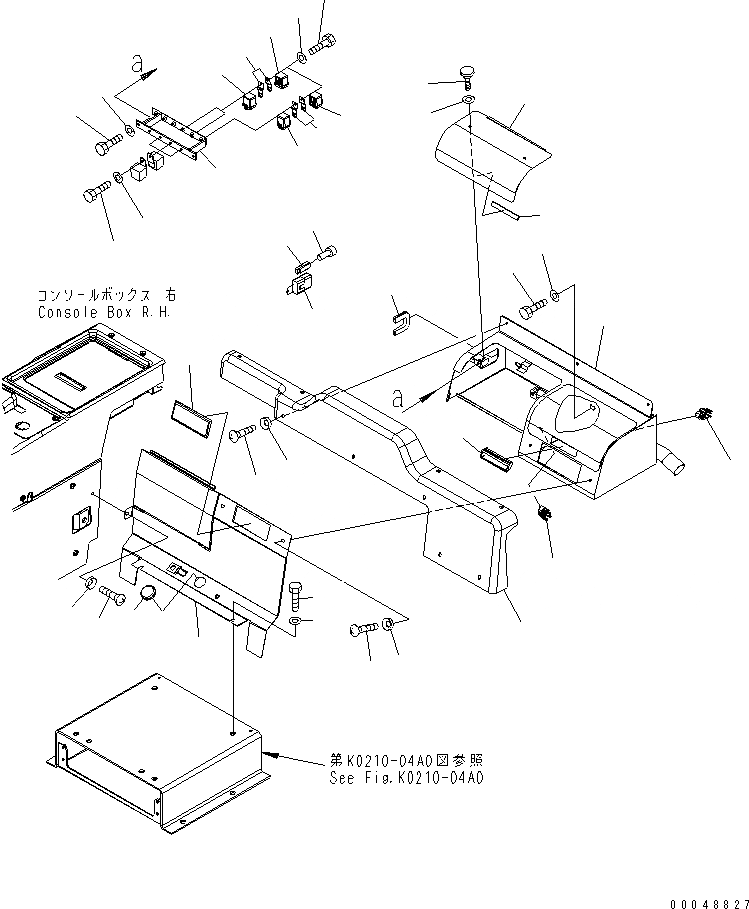 a

コンソールボックス 右
Console Box R.H.

a

第K0210-04A0図参照
See Fig.K0210-04A0

00048827