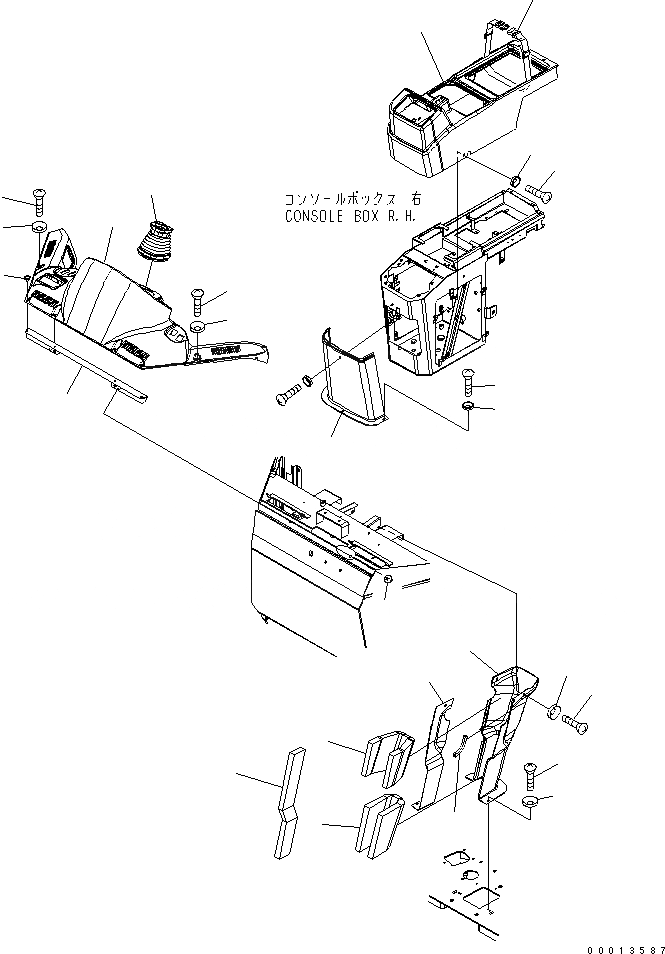 コンソールボックス 右
CONSOLE BOX R.H.

00013587