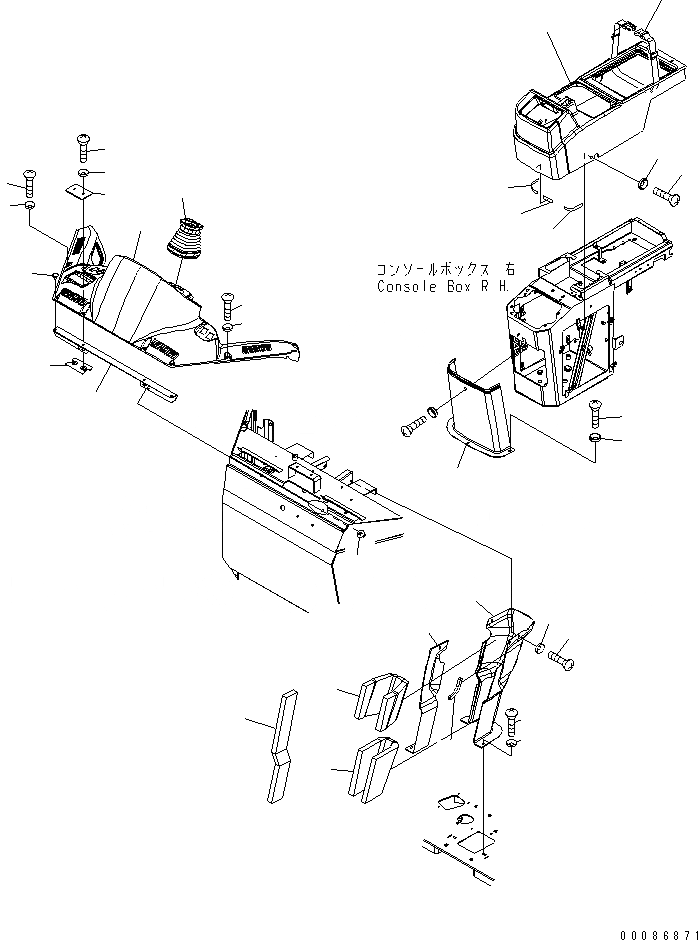 コンソールボックス 右
Console Box R.H.

00086871