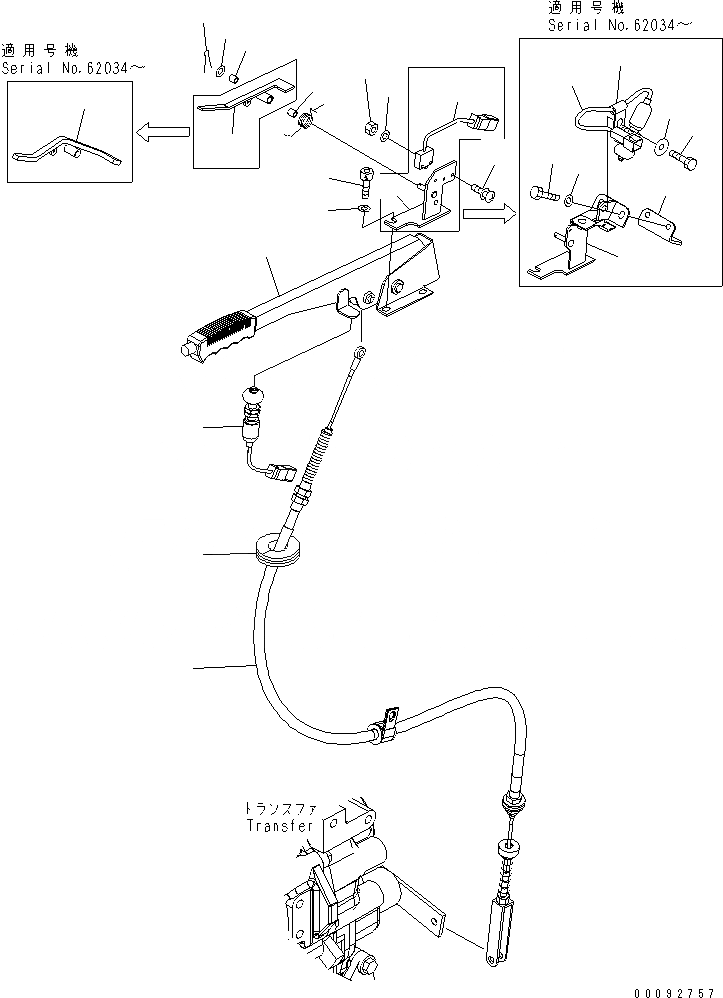 適用号機
Serial No.62034～

適用号機
Serial No.62034～

トランスファ
Transfer

00092757