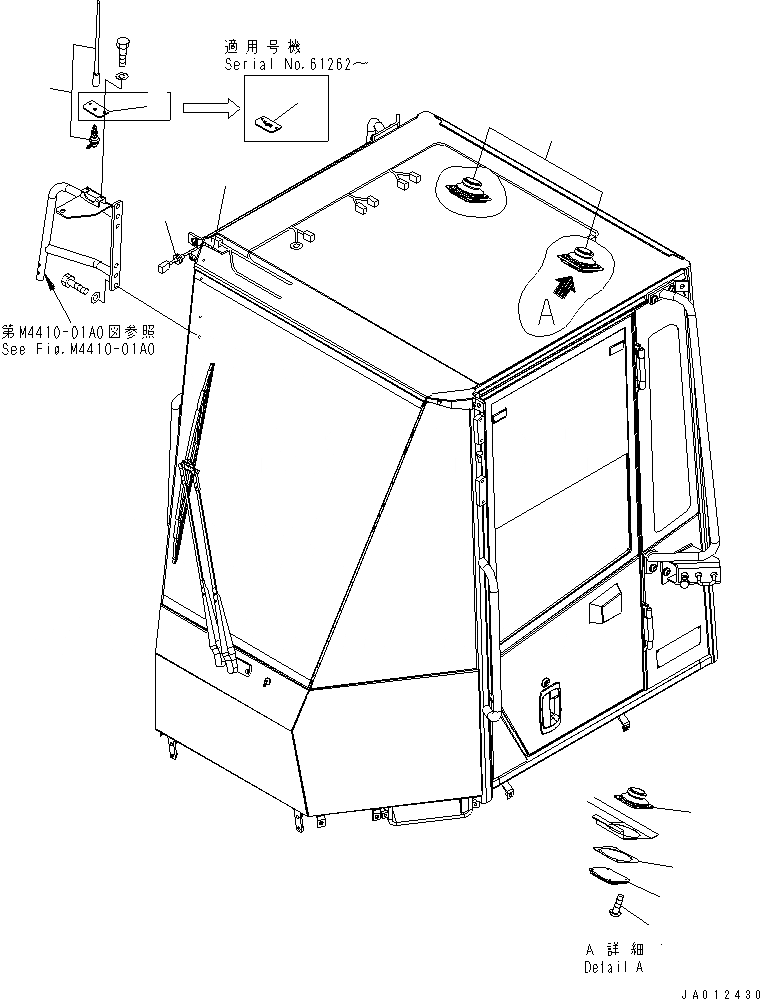 適用号機
Serial No.61262～

第M4410-01A0図参照
See Fig.M4410-01A0

A

A 詳細
Detail A

JA012430