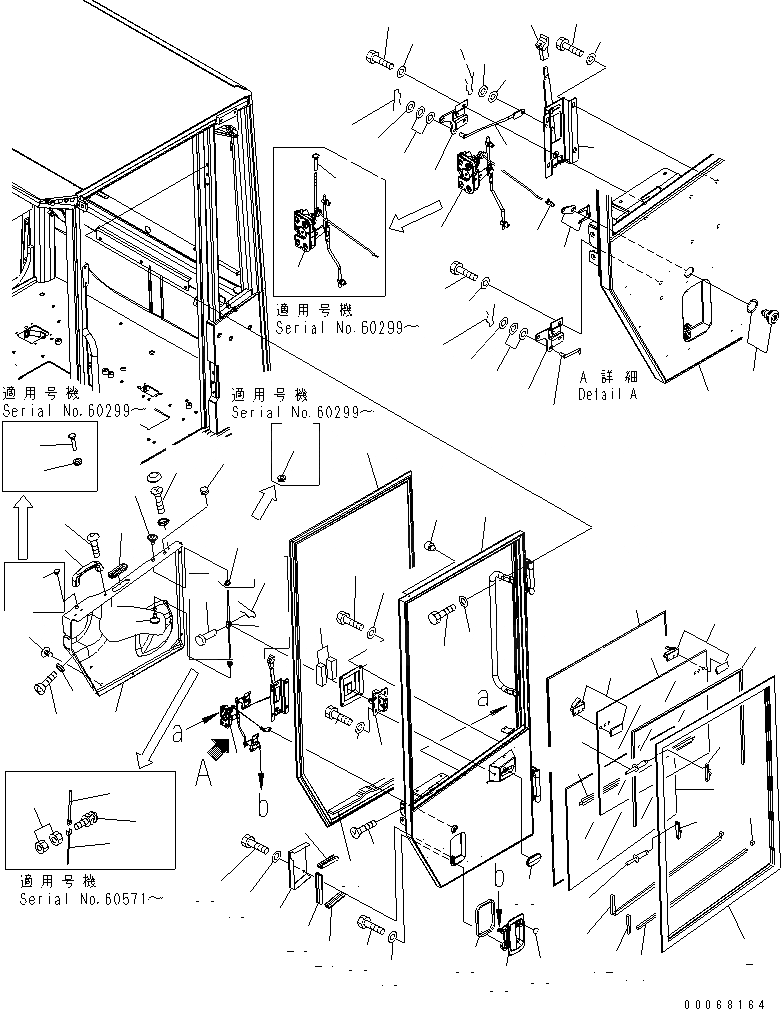 適用号機
Serial No.60299～

A 詳細
Detail A

適用号機
Serial No.60299～

適用号機
Serial No.60299～

a

a

A

b

b

適用号機
Serial No.60571～

00068164