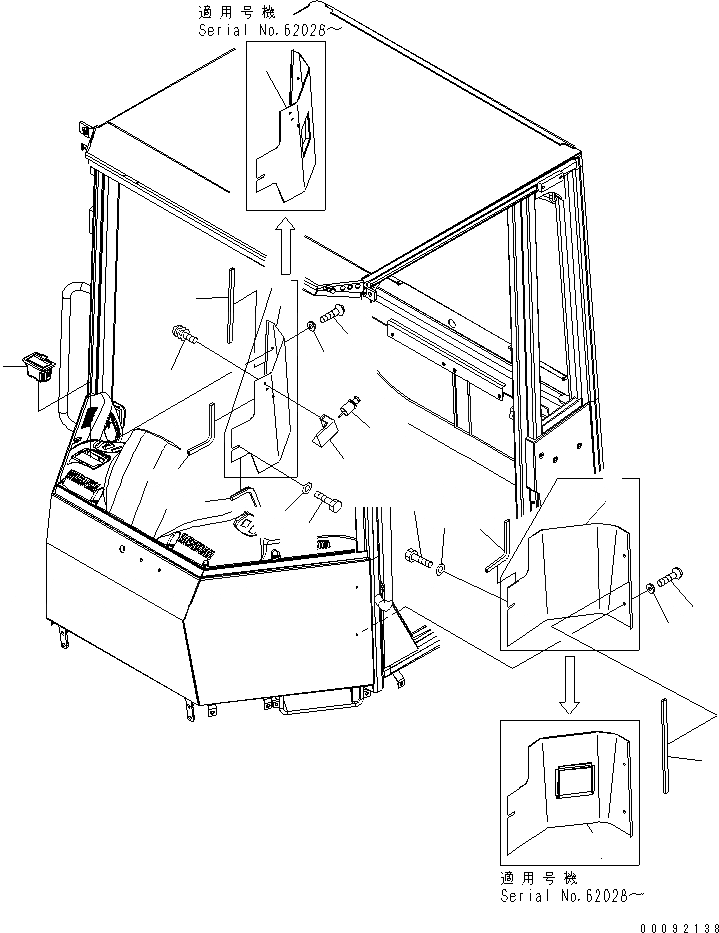 適用号機
Serial No.62026～

適用号機
Serial No.62028～

00092138