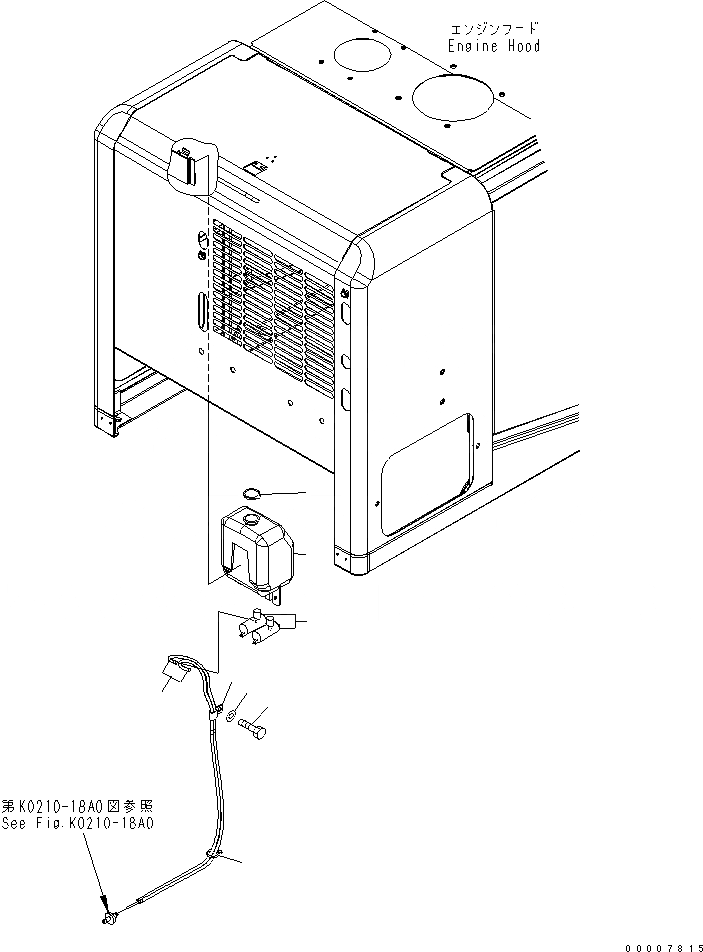 エンジンフード
Engine Hood

第K0210-18A0図参照
See Fig.K0210-18A0

00007815