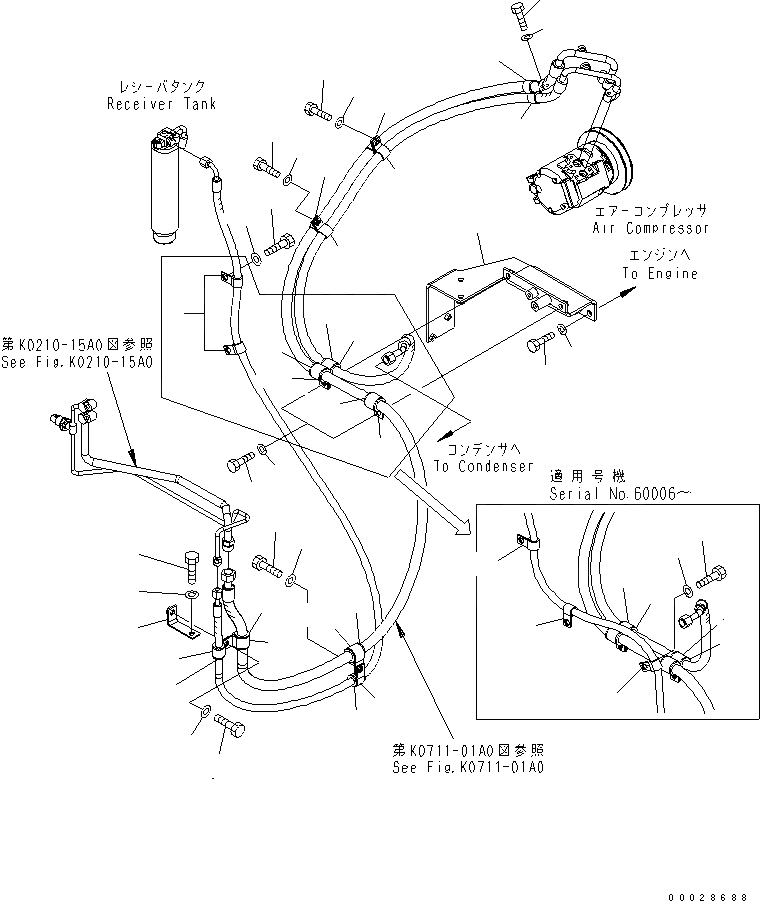 レシーバタンク
Receiver Tank

エアーコンプレッサ
Air Compressor

エンジンへ
To Engine

第K0210-15A0図参照
See Fig.K0210-15A0

コンデンサへ
To Condenser

適用号機
Serial No.60006~

第K0711-01A0図参照
See Fig.K0711-01A0

00028688