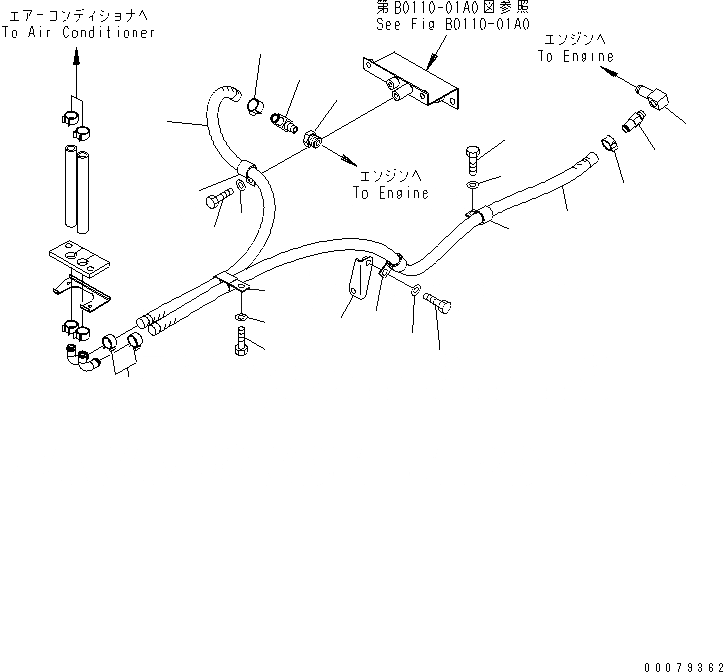 エアーコンディショナへ
To Air Conditioner

第B0110-01A0図参照
See Fig B0110-01A0

エンジンへ
To Engine

エンジンへ
To Engine

00079362