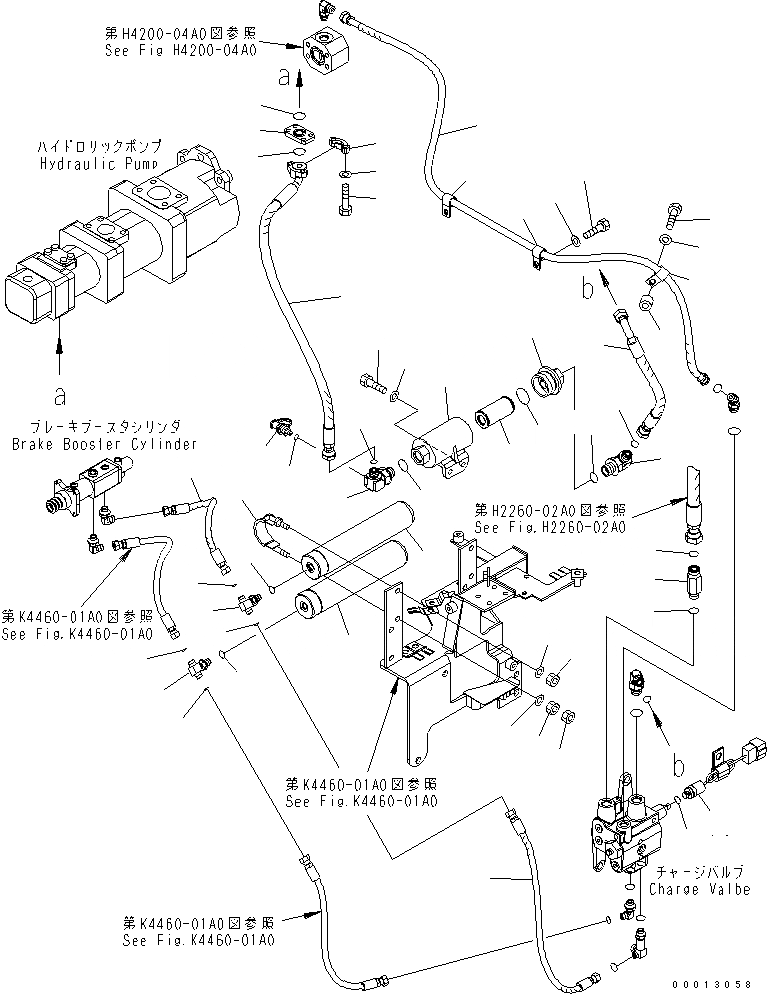 第H4200-04A0図参照
See Fig H4200-04A0

a

ハイドロリックポンプ
Hydraulic Pump

a

b

ブレーキブースタシリンダ
Brake Booster Cylinder

第H2260-02A0図参照
See Fig.H2260-02A0

第K4460-01A0図参照
See Fig.K4460-01A0

第K4460-01A0図参照
See Fig.K4460-01A0

b

チャージバルブ
Charge Valbe

第K4460-01A0図参照
See Fig.K4460-01A0

00013058