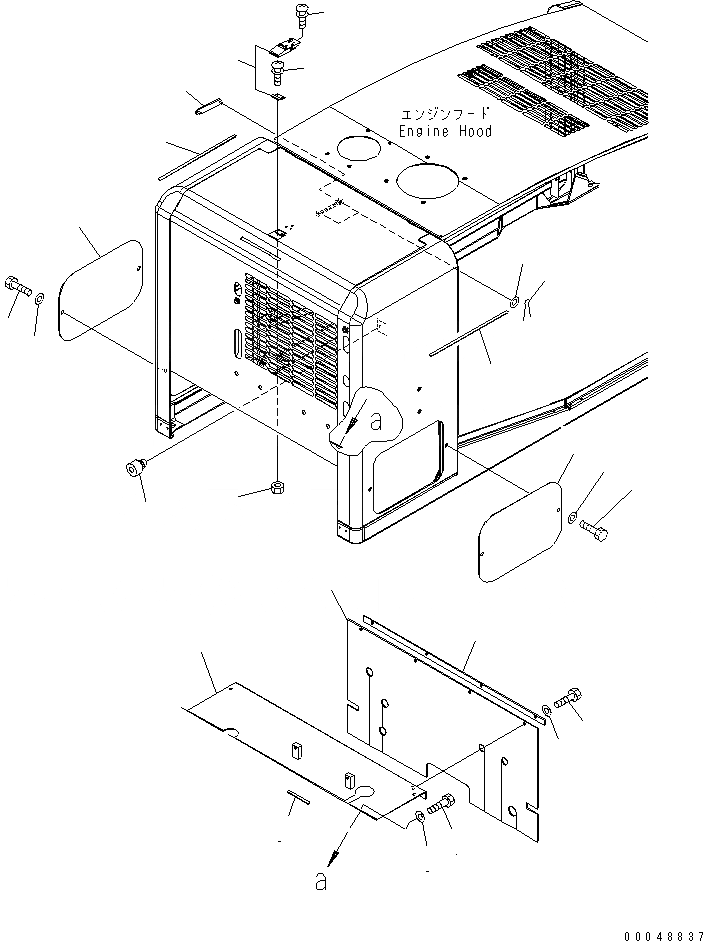 エンジンフード
Engine Hood

a

a

00048837