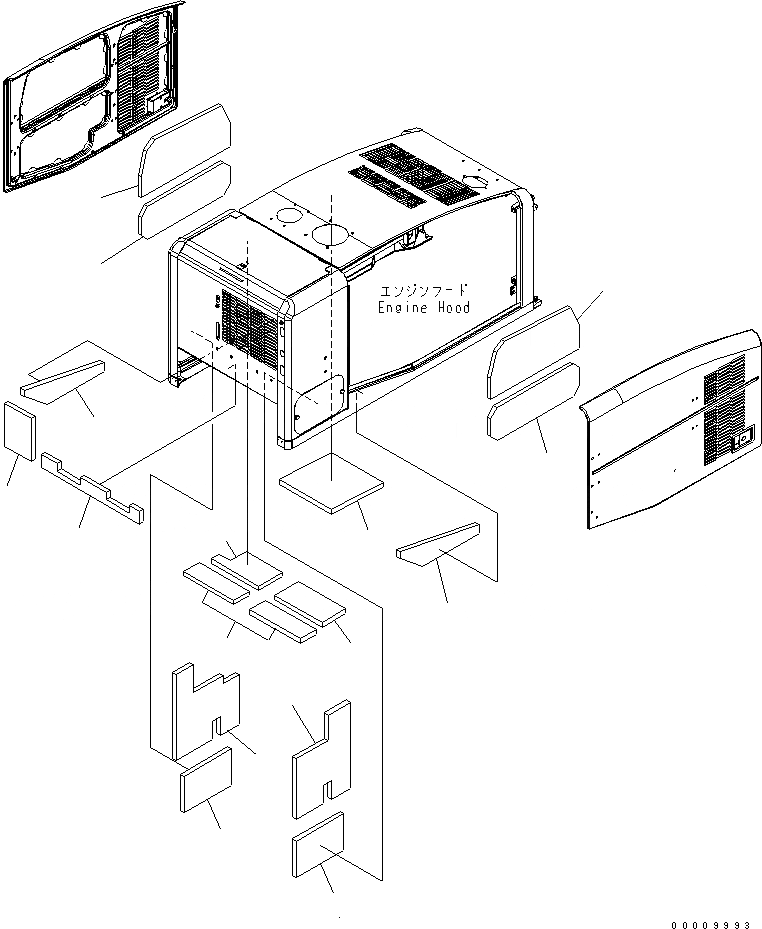 エンジンフード
Engine Hood

00009993