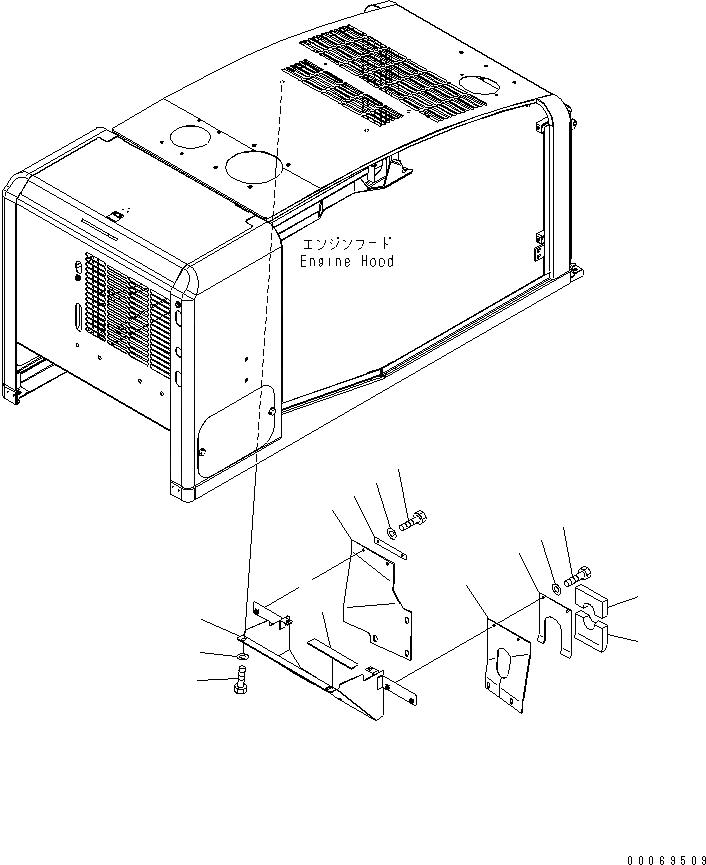 エンジンフード
Engine Hood

00069509