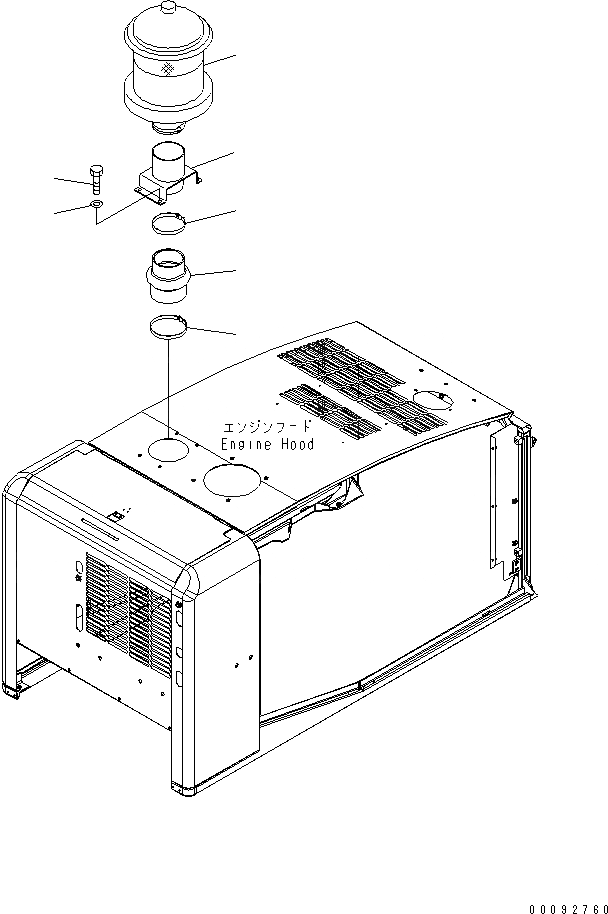 エンジンフード
Engine Hood

00092760