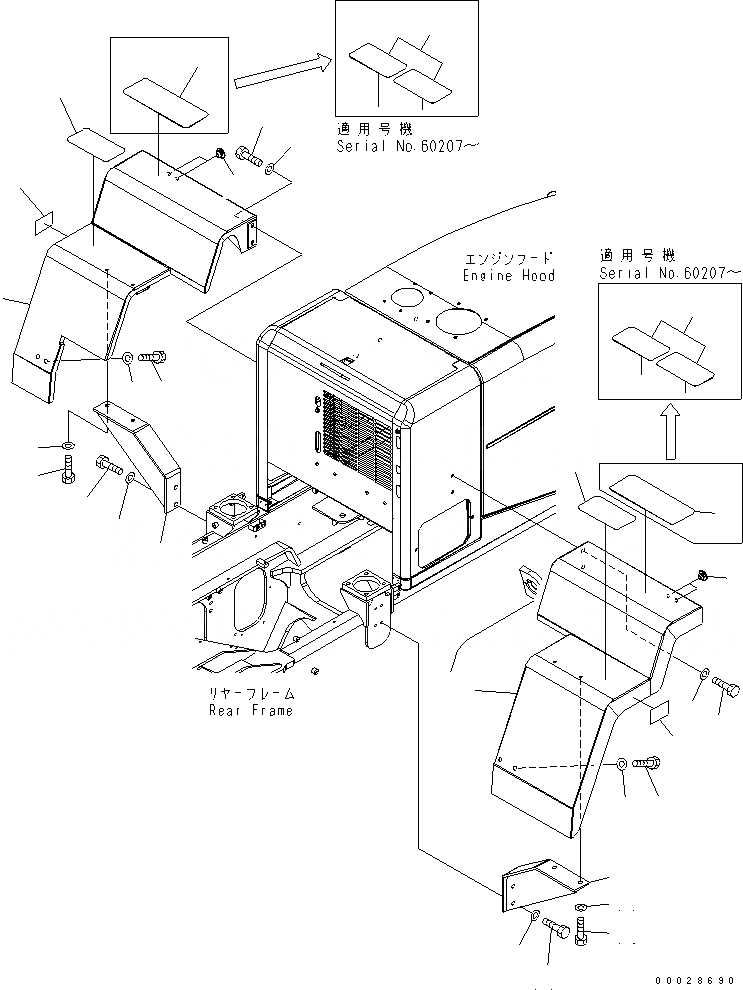 適用号機
Serial No.60207～

エンジンフード
Engine Hood

適用号機
Serial No.60207～

リヤーフレーム
Rear Frame

00028690