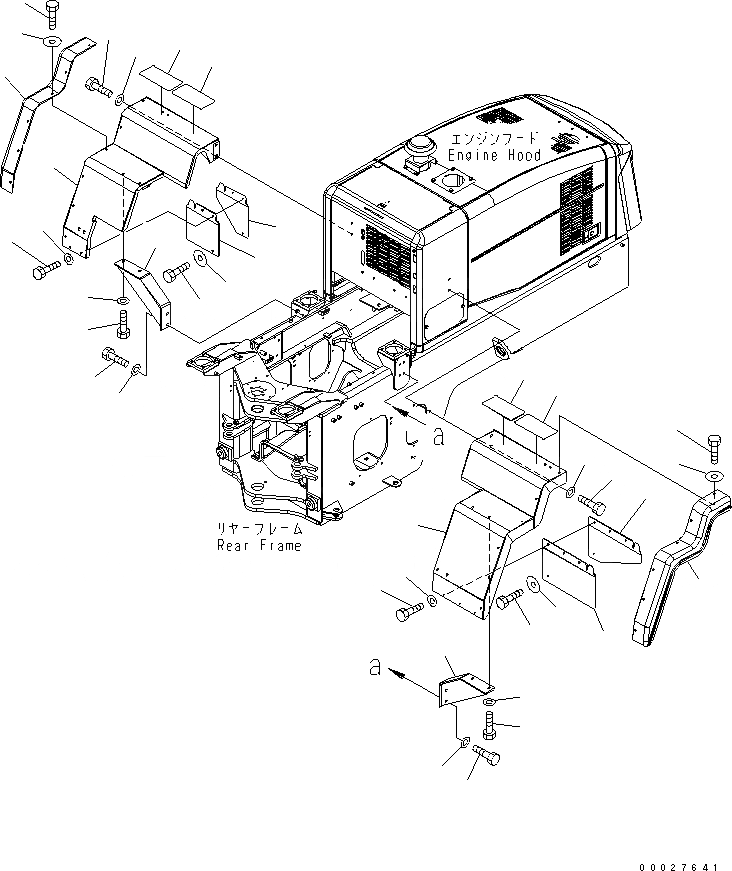 エンジンフード
Engine Hood

a

リヤーフレーム
Rear Frame

a

00027641