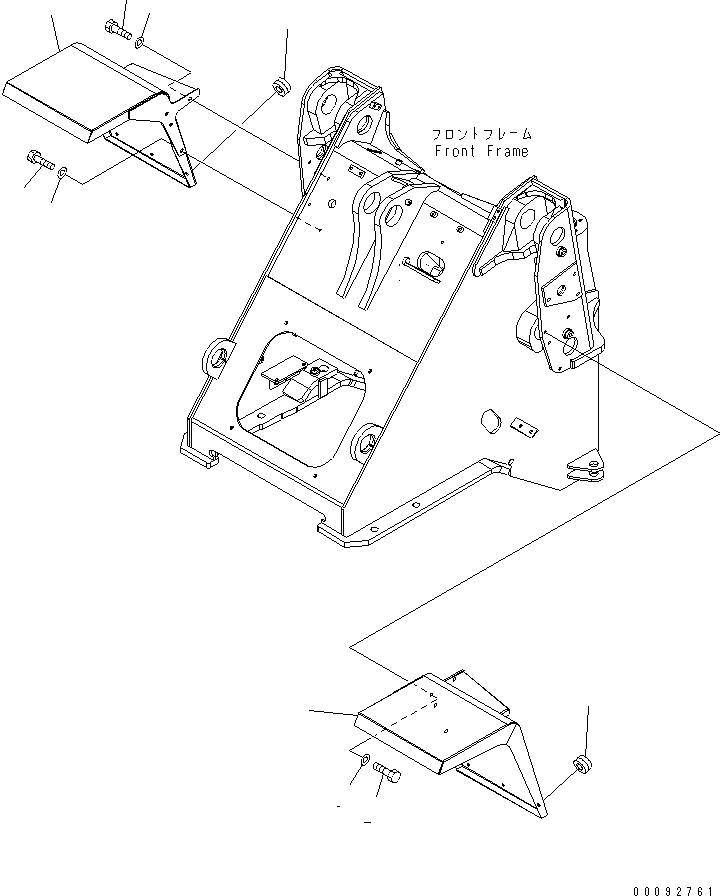 フロントフレーム
Front Frame

00092761