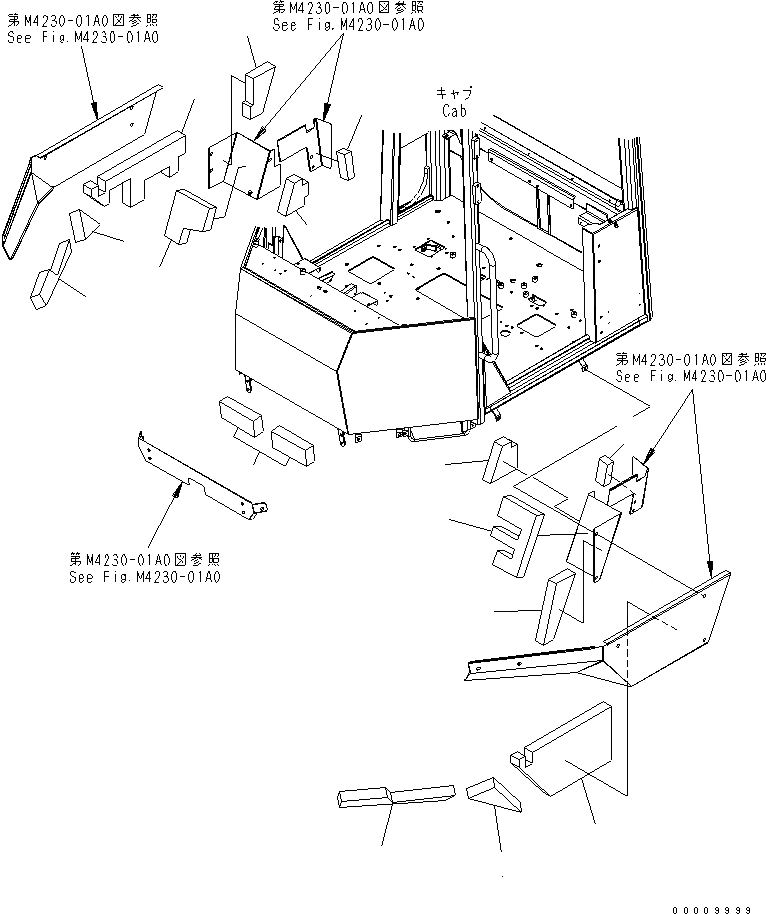 第M4230-01A0図参照
See Fig.M4230-01A0

第M4230-01A0図参照
See Fig.M4230-01A0

キャブ
Cab

第M4230-01A0図参照
See Fig.M4230-01A0

第M4230-01A0図参照
See Fig.M4230-01A0

00009999