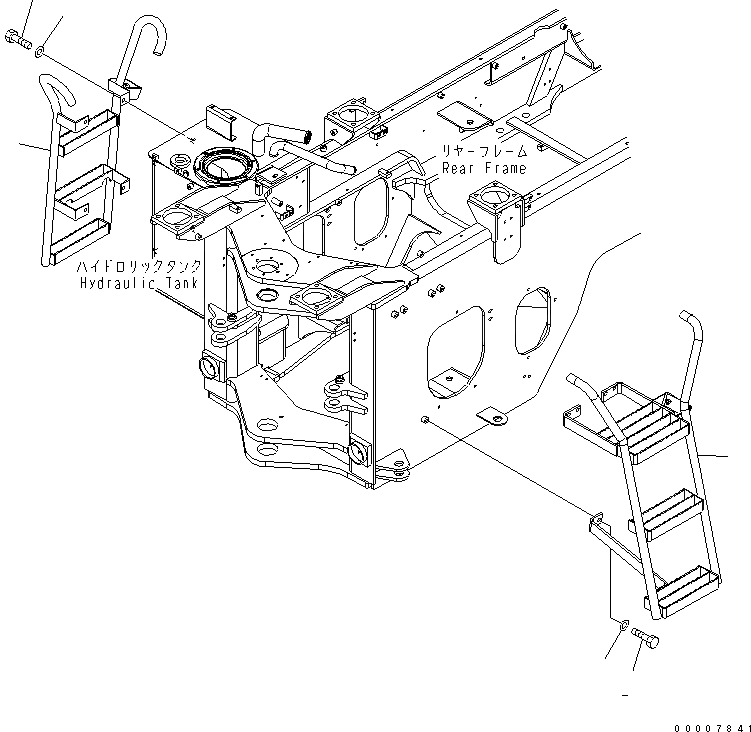 リヤーフレーム
Rear Frame

ハイドロリックタンク
Hydraulic Tank

00007841