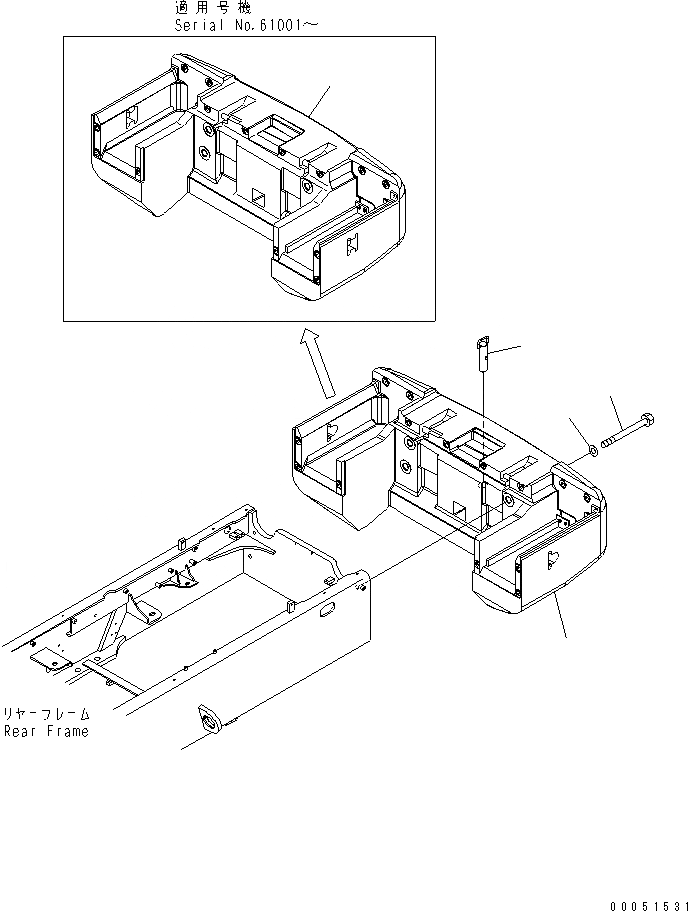 適用号機
Serial No.61001～

リヤーフレーム
Rear Frame

00051531