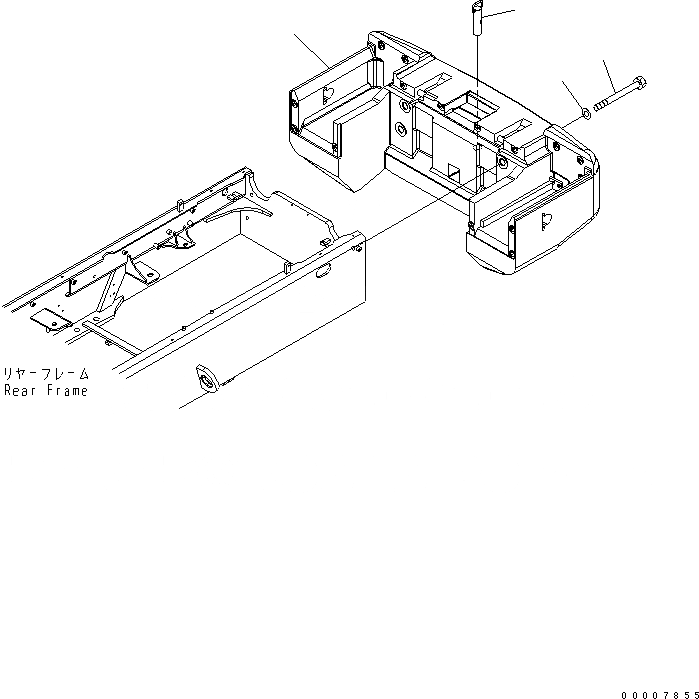 リヤーフレーム
Rear Frame

00007855