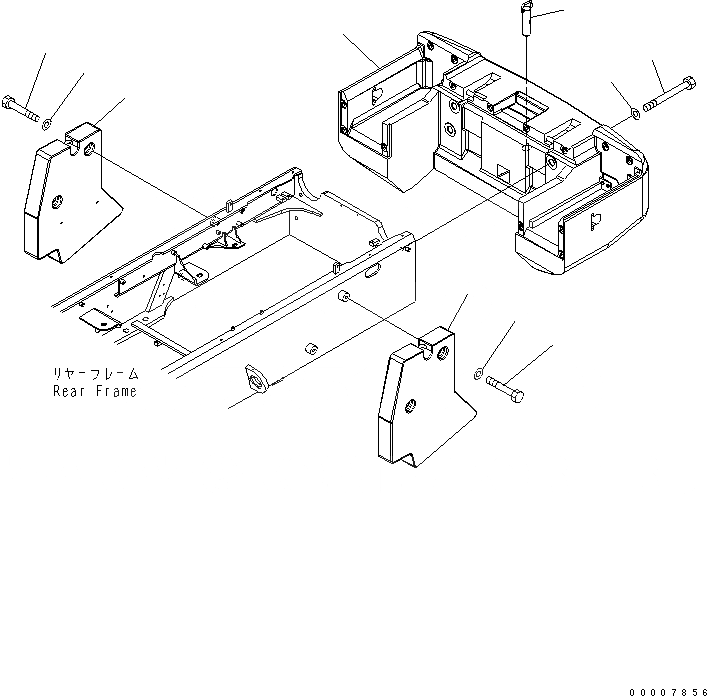 リヤーフレーム
Rear Frame

00007856