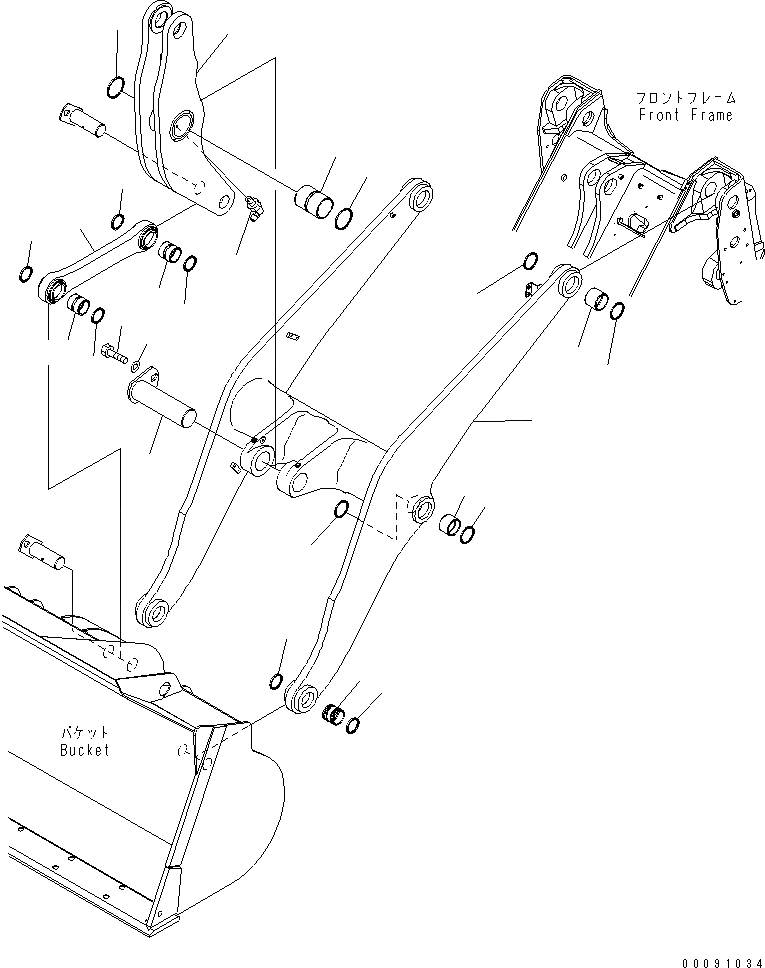 フロントフレーム
Front Frame

バケット
Bucket

00091034