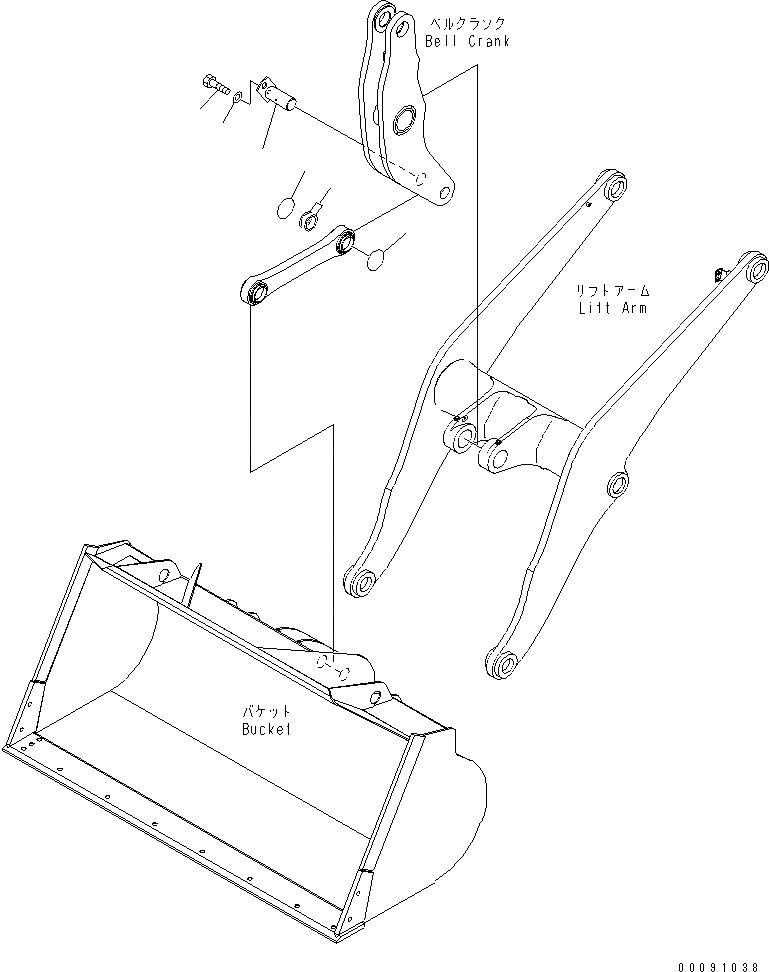 ベルクランク
Bell Crank

リフトアーム
Lift Arm

バケット
Bucket

00091038