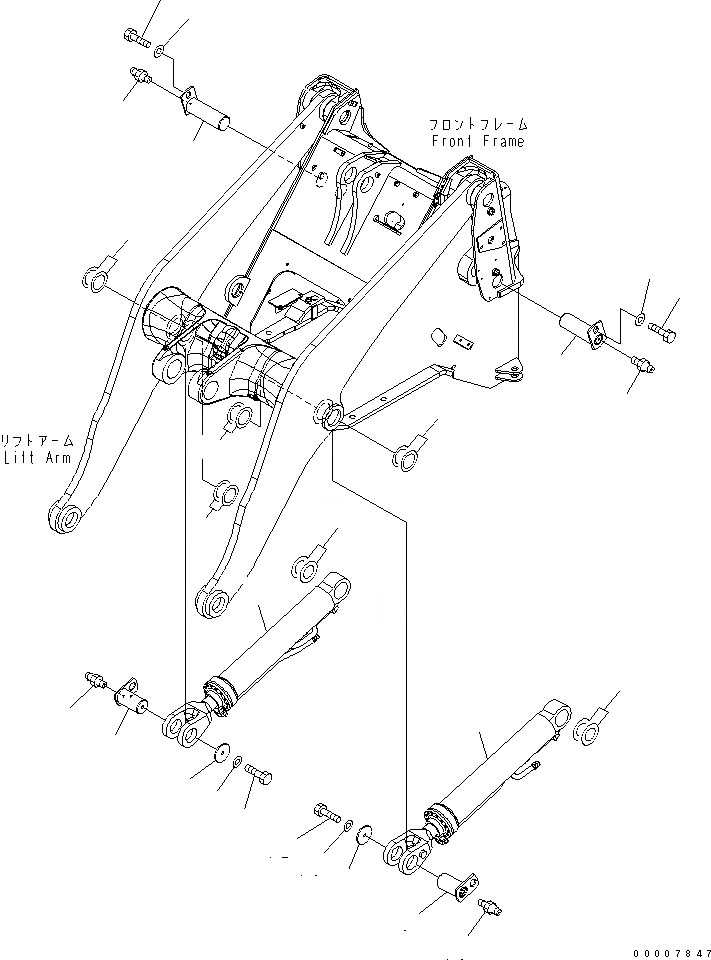 フロントフレーム
Front Frame

リフトアーム
Lift Arm

00007847