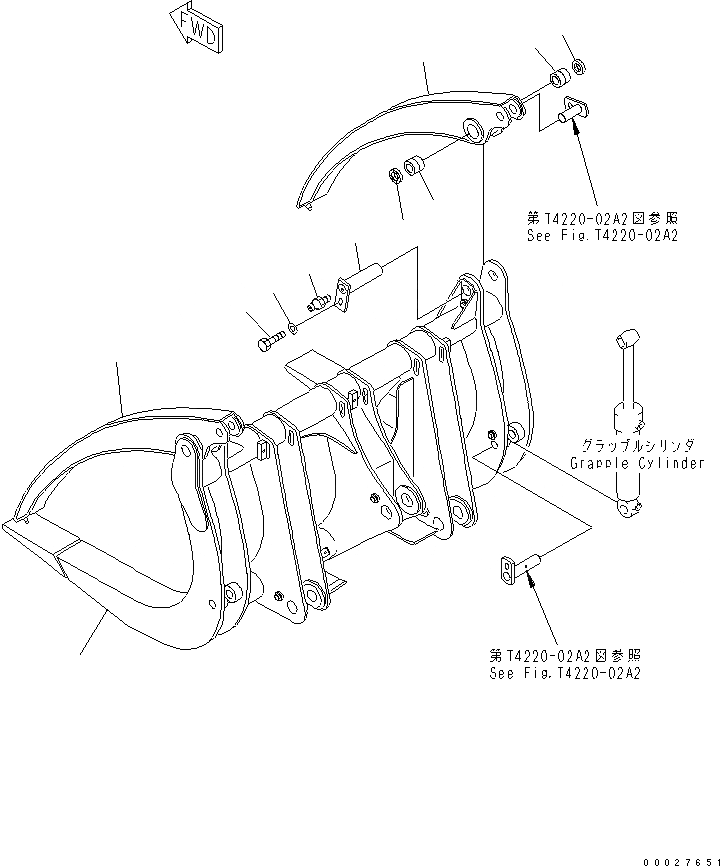 FWD

第T4220-02A2図参照
See Fig.T4220-02A2

グラップルシリンダ
Grapple Cylinder

第T4220-02A2図参照
See Fig.T4220-02A2

00027651