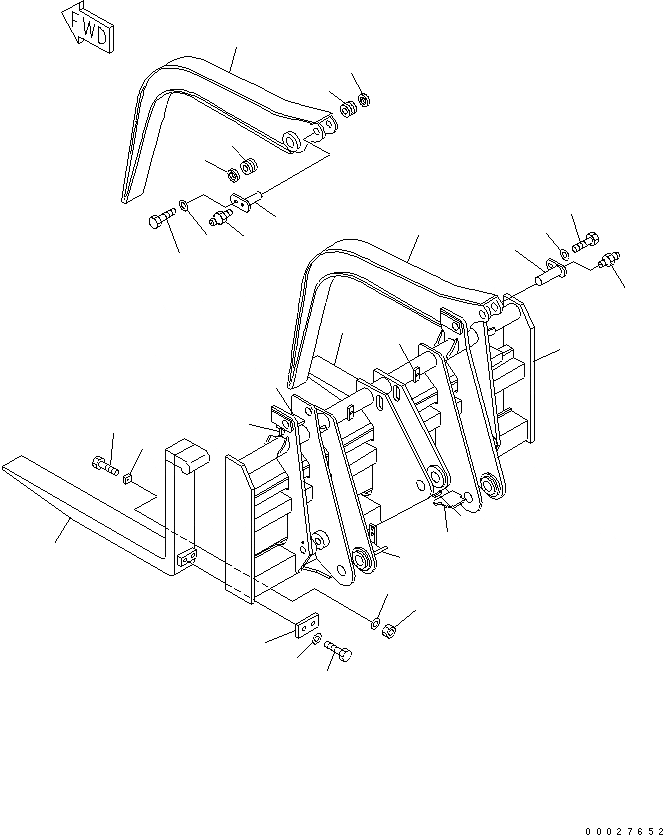 FWD

00027652