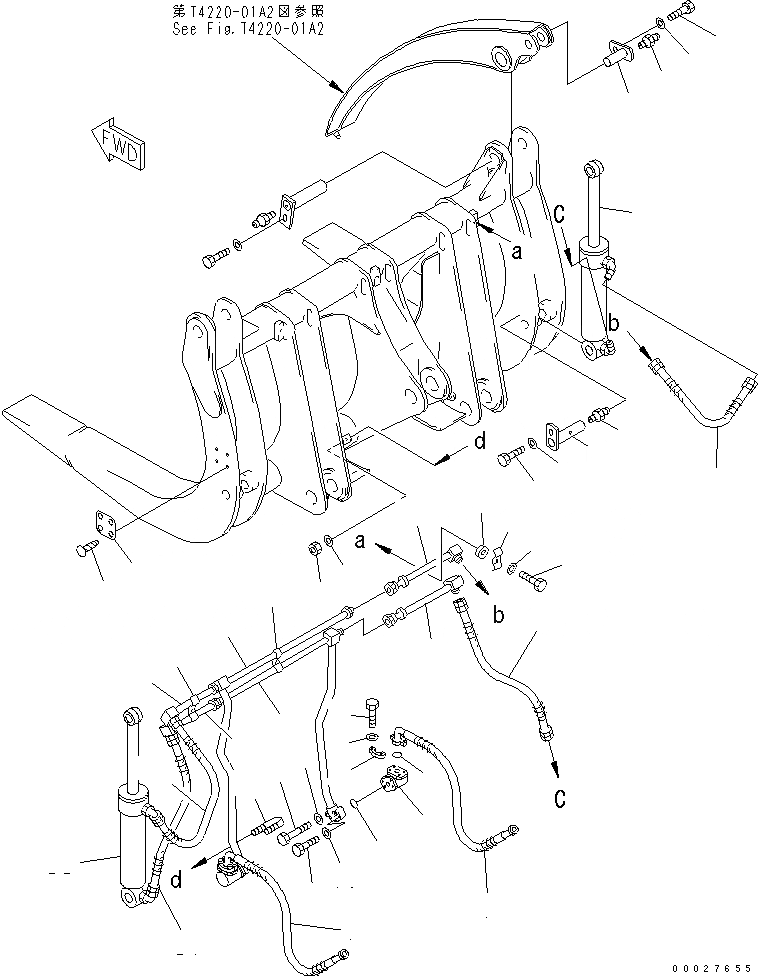 第T4220-01A2図参照
See Fig.T4220-01A2

FWD

a

c

b

d

a

b

c

d

00027655