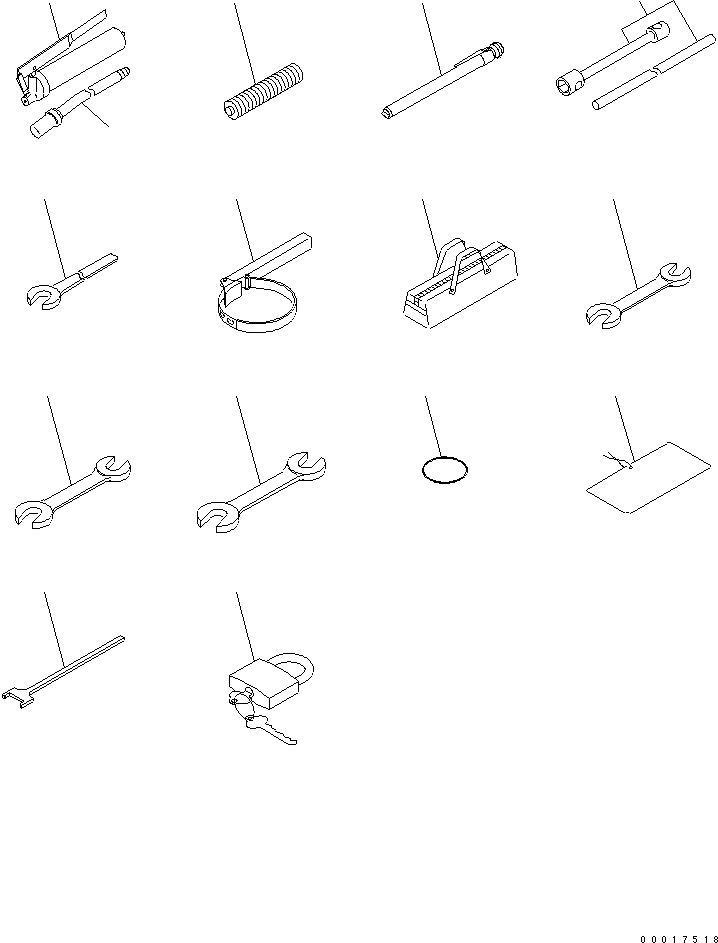 00017518