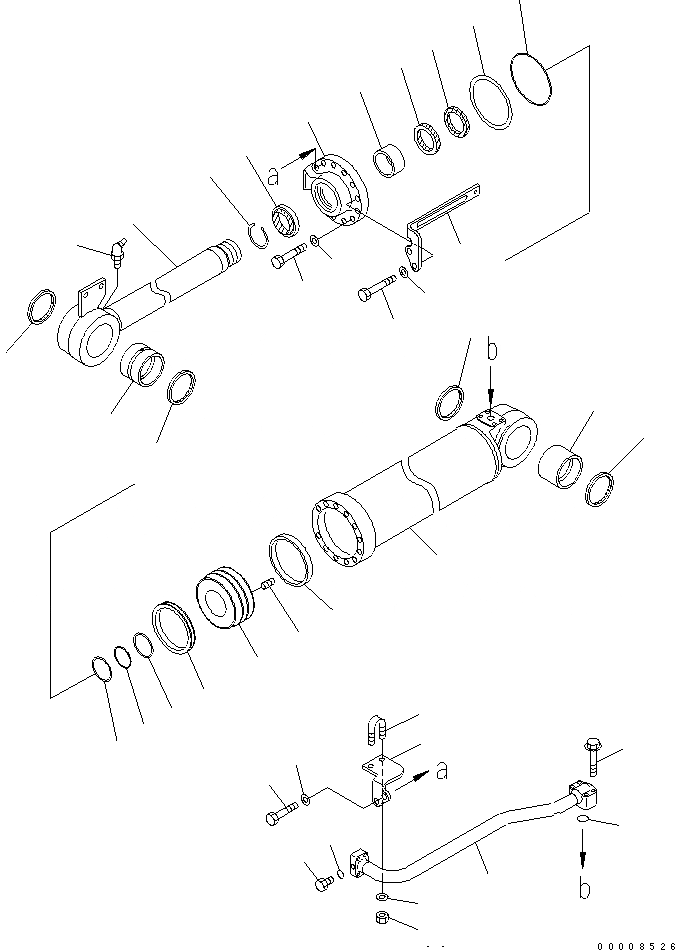 a
b
a
b
00008526