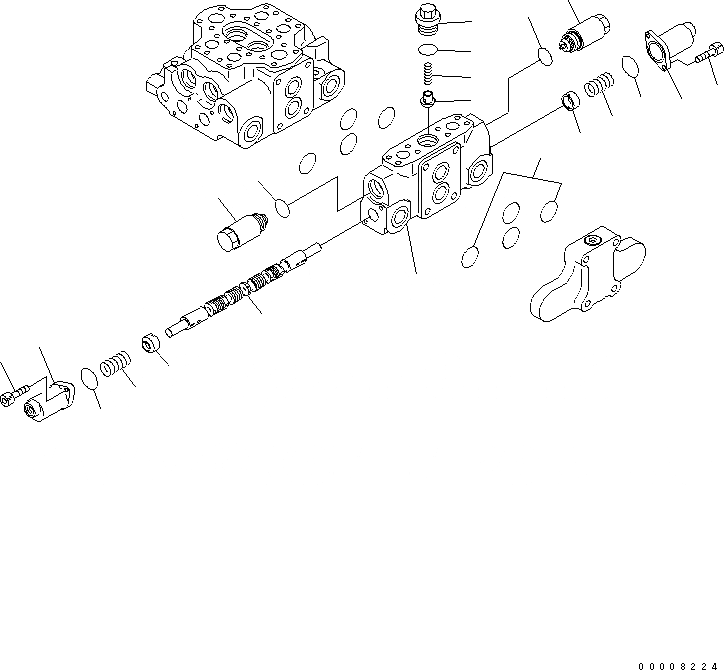 00008224