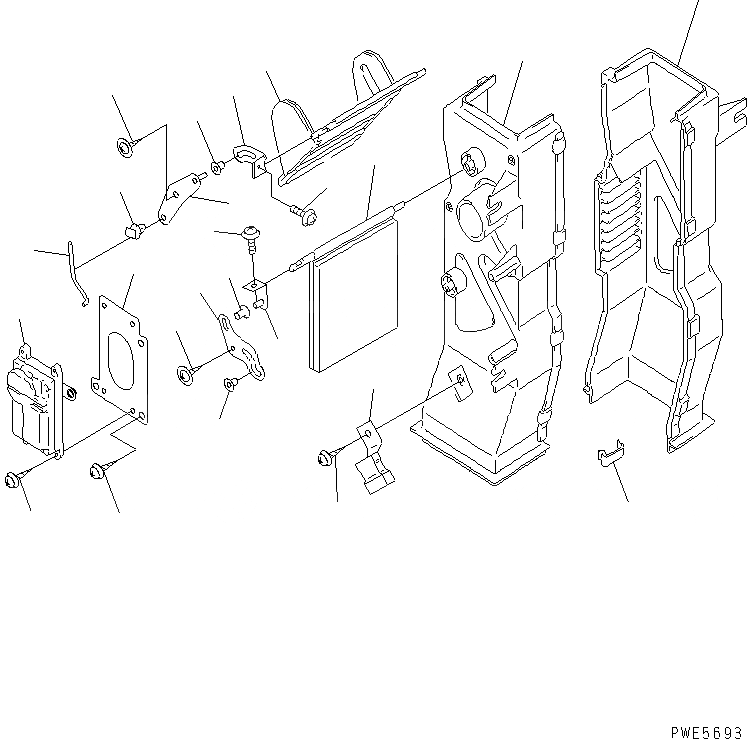 PWE5693