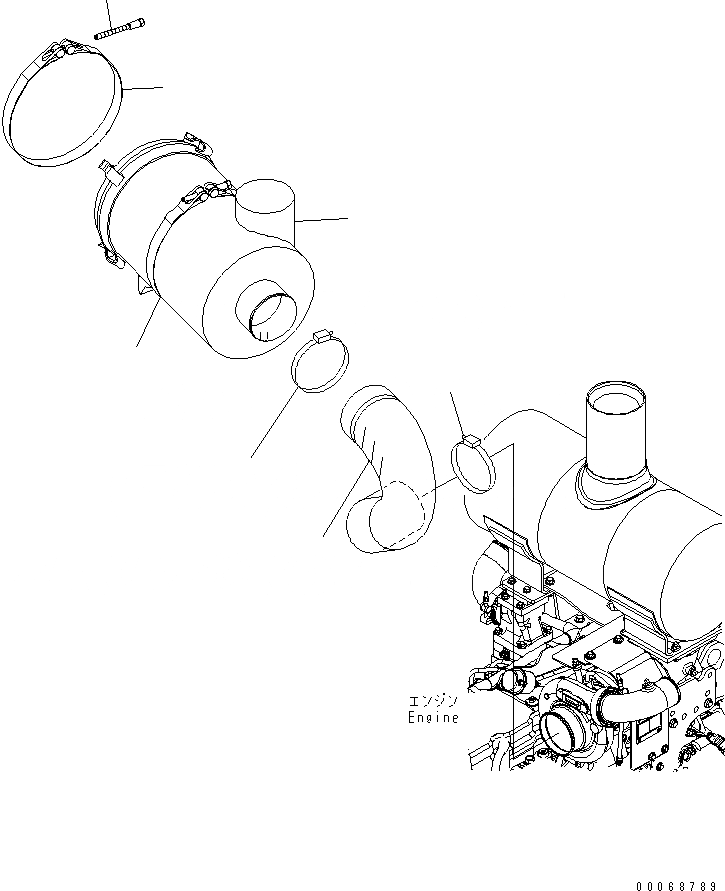 エンジン
Engine

00068789