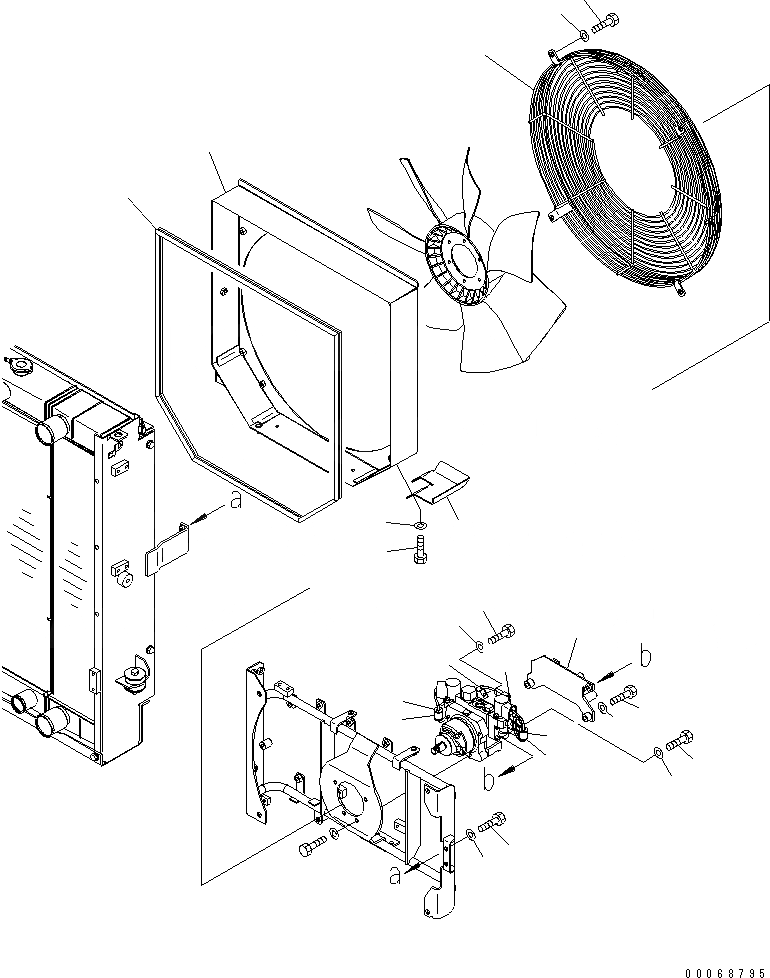 a

b

b

a

00068795