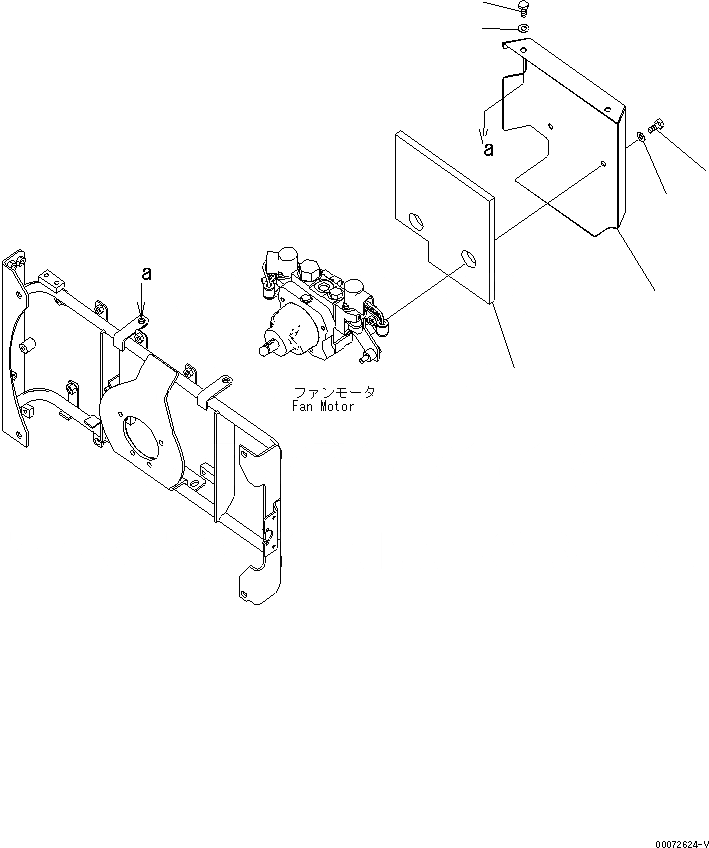 a

a

ファンモータ
Fan Motor

00072624-V