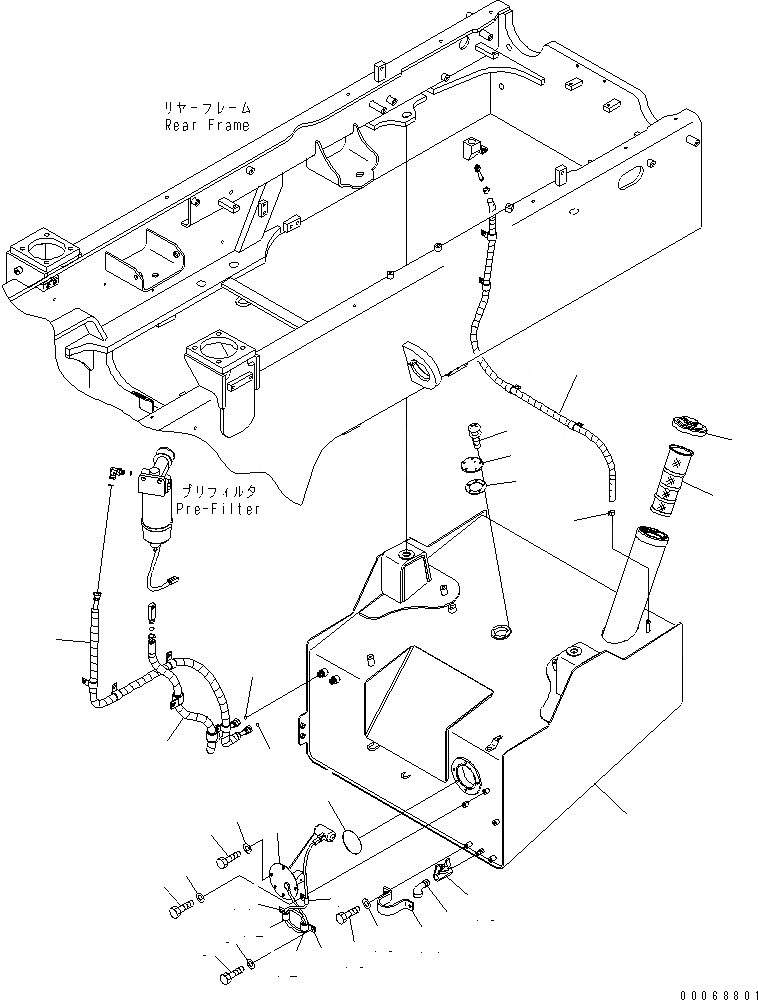 リヤーフレーム
Rear Frame

プリフィルタ
Pre-Filter

00068801