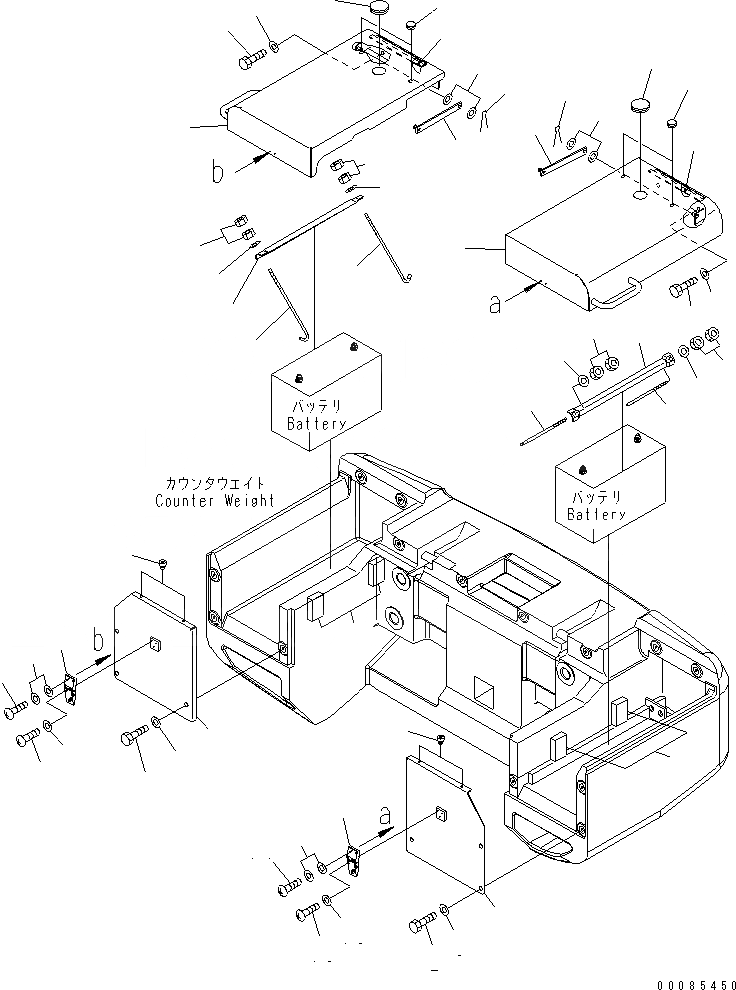 b

a

バッテリ
Battery

カウンタウエイト
Counter Weight

バッテリ
Battery

b

a

00085450