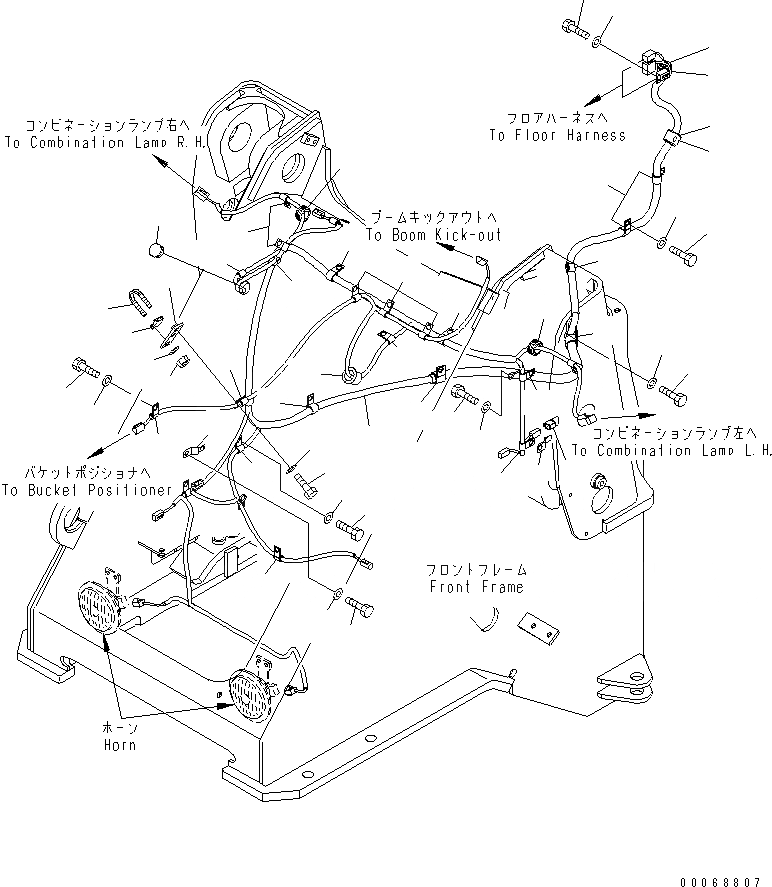 コンビネーションランプ右へ
To Combination Lamp R.H.

フロアハーネスへ
To Floor Harness

ブームキックアウトへ
To Boom Kick-out

コンビネーションランプ左へ
To Combination Lamp L.H.

バケットポジショナへ
To Bucket Positioner

フロントフレーム
Front Frame

ホーン
Horn

00068807