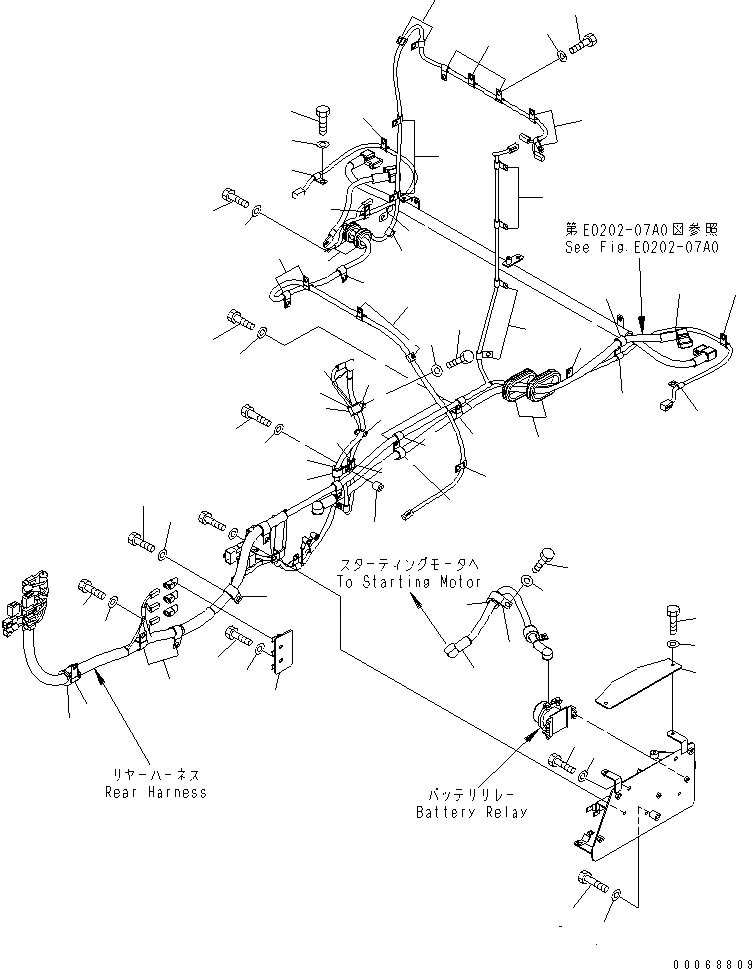 第E0202-07A0図参照
See Fig.E0202-07A0

スターティングモータへ
To Starting Motor

リヤーハーネス
Rear Harness

バッテリリレー
Battery Relay

00068809