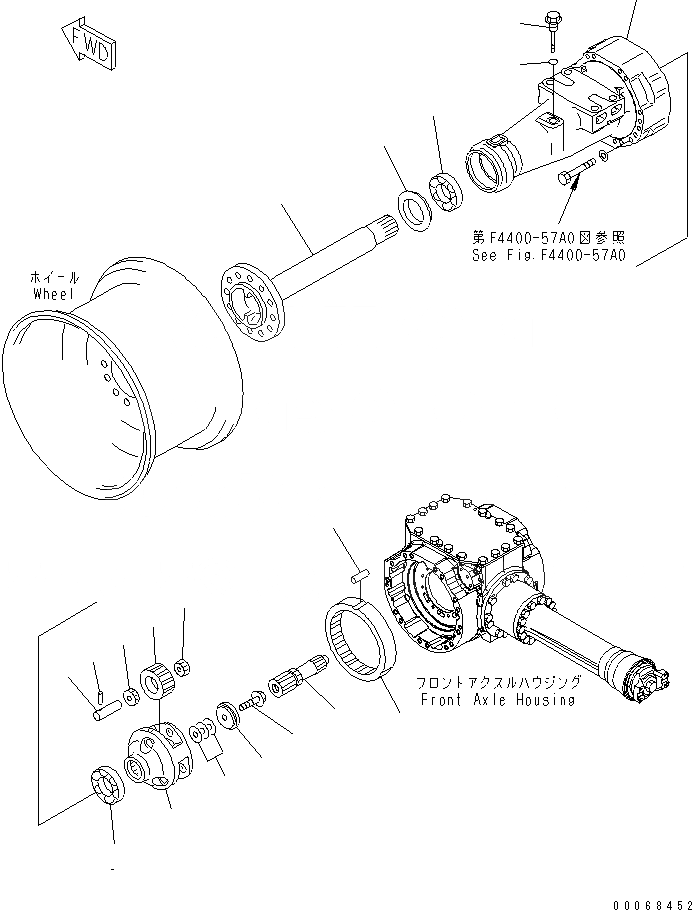 FWD

第F4400-57A0図参照
See Fig.F4400-57A0

ホイール
Wheel

フロントアクスルハウジング
Front Axle Housing

00068452