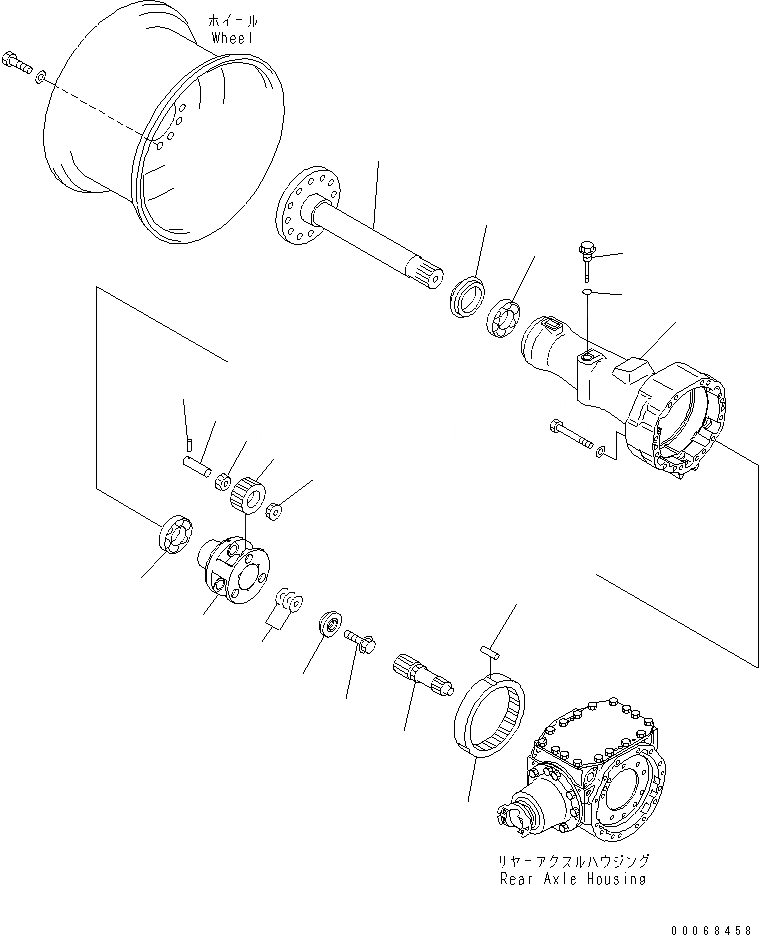 ホイール
Wheel

リヤーアクスルハウジング
Rear Axle Housing

00068458