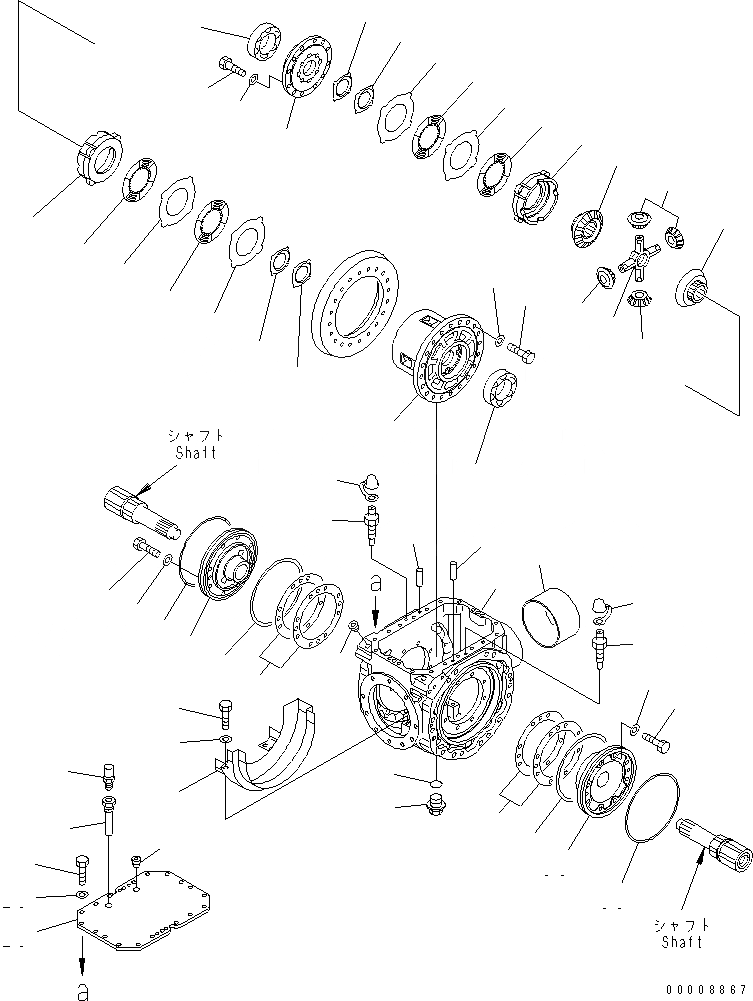 シャフト
Shaft

a

シャフト
Shaft

a

00008867