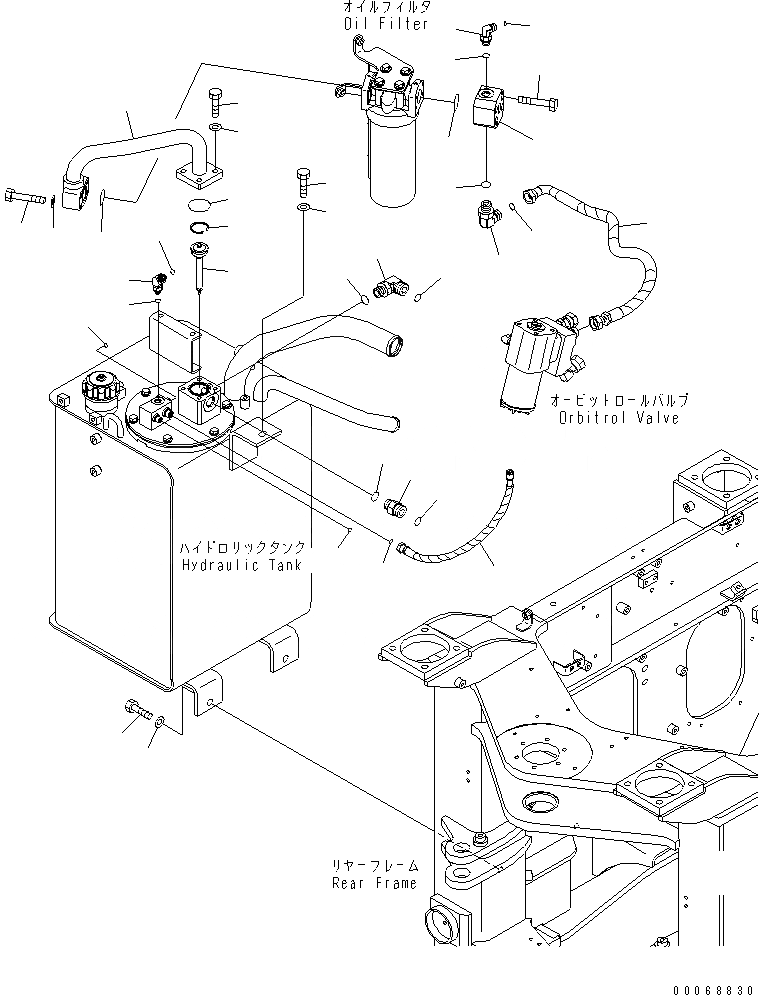 オイルフィルタ
Oil Filter

オービットロールバルブ
Orbitrol Valve

ハイドロリックタンク
Hydraulic Tank

リヤーフレーム
Rear Frame

00068830