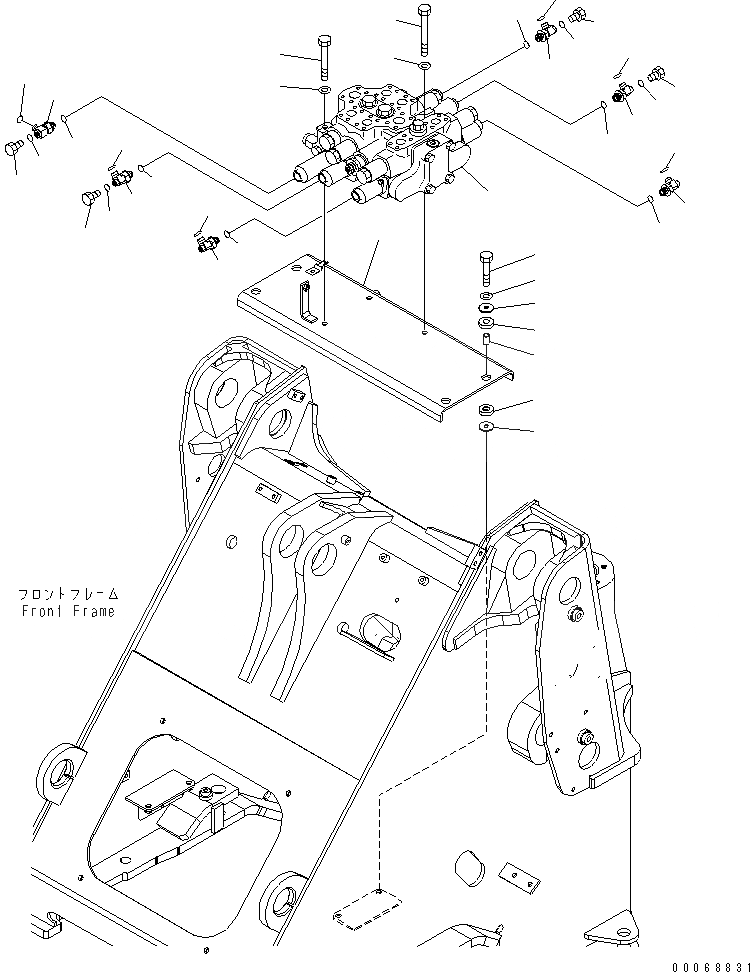 フロントフレーム
Front Frame

00068831