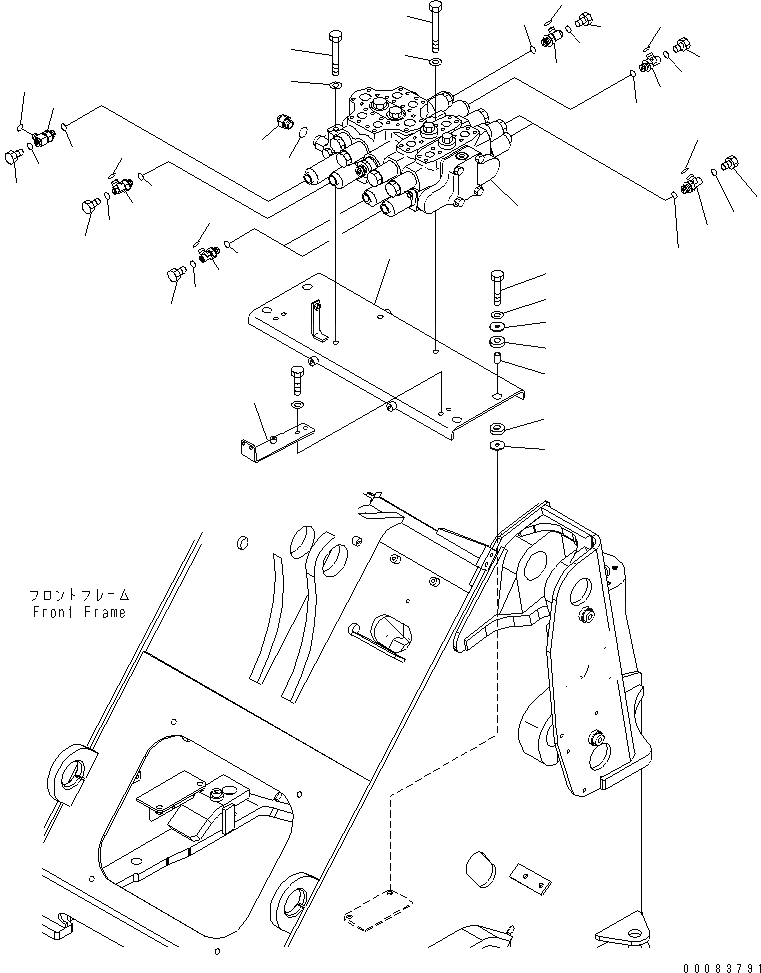 フロントフレーム
Front Frame

00083791