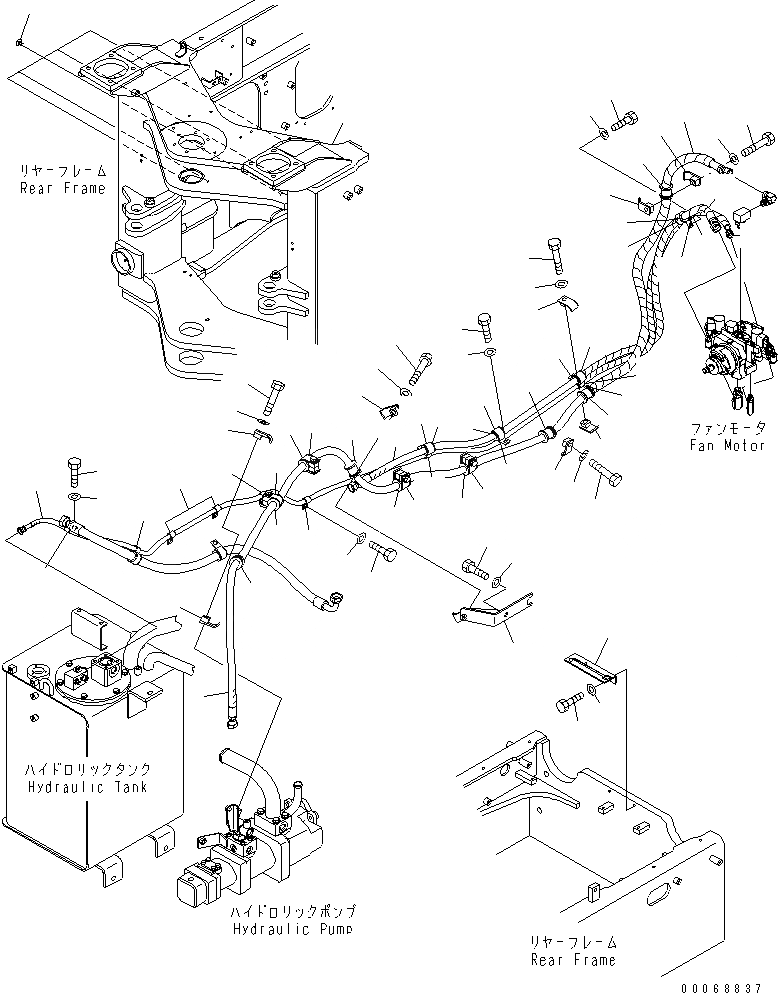 リヤーフレーム
Rear Frame

ファンモータ
Fan Motor

ハイドロリックタンク
Hydraulic Tank

ハイドロリックポンプ
Hydraulic Pump

リヤーフレーム
Rear Frame

00068837