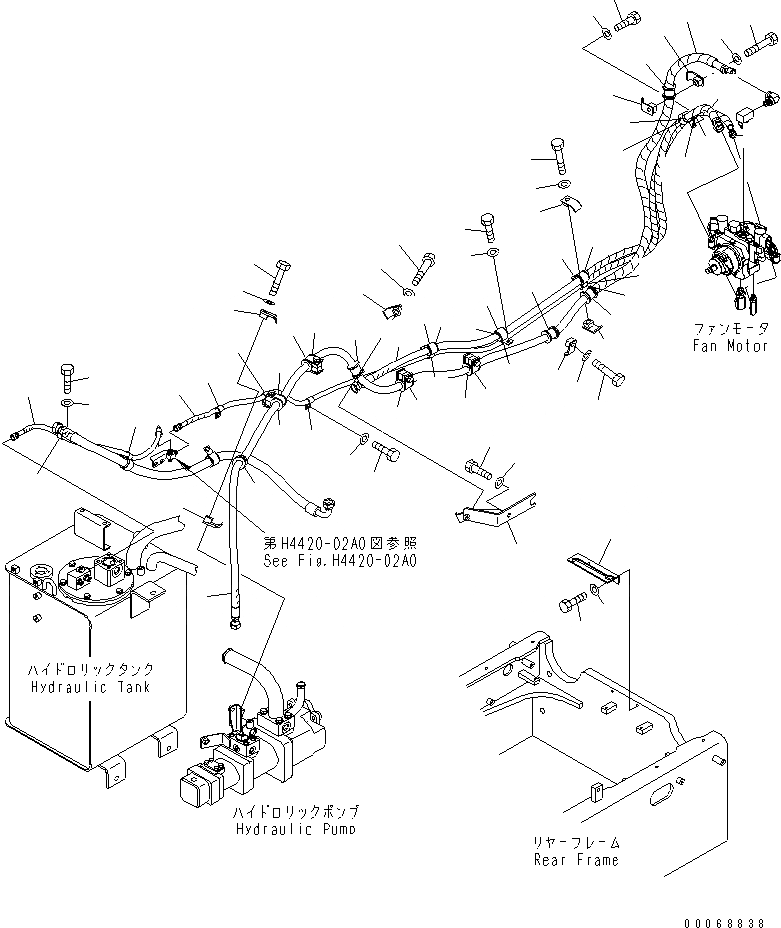 ファンモータ
Fan Motor

第H4420-02A0図参照
See Fig.H4420-02A0

ハイドロリックタンク
Hydraulic Tank

ハイドロリックポンプ
Hydraulic Pump

リヤーフレーム
Rear Frame

00068838