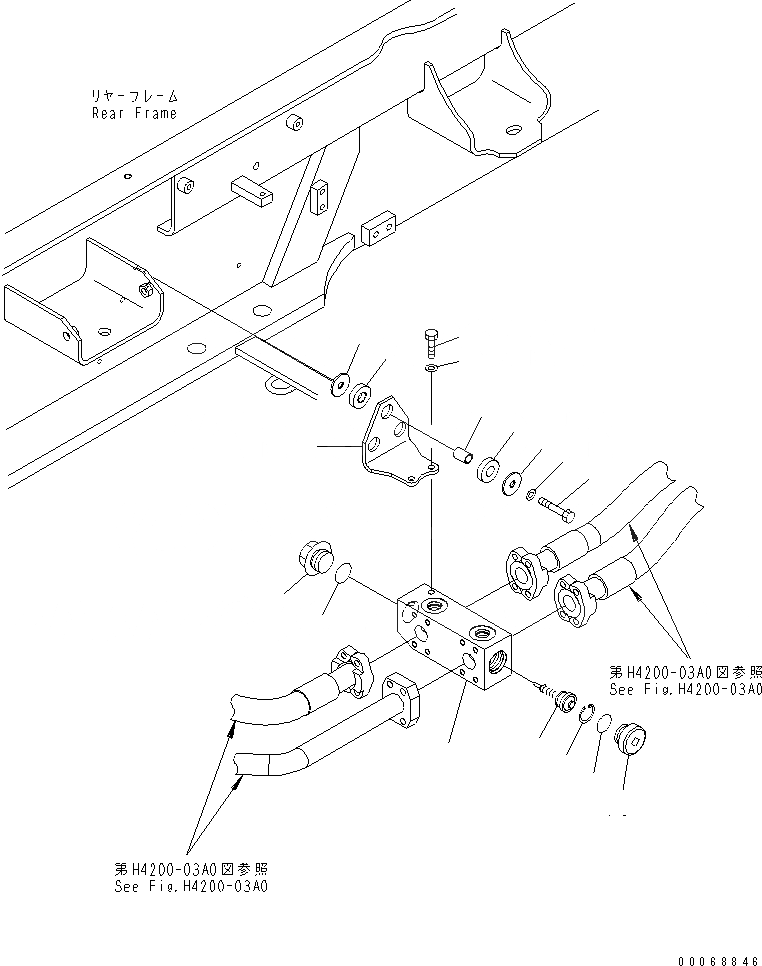 リヤーフレーム
Rear Frame

第H4200-03A0図参照
See Fig.H4200-03A0

第H4200-03A0図参照
See Fig.H4200-03A0

00068846